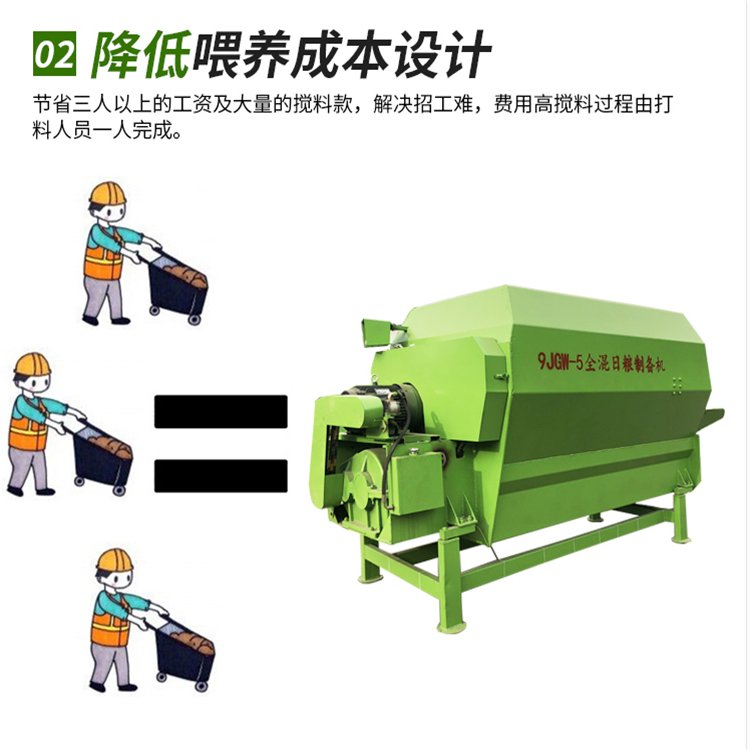 02 降低喂养成本设计

节省三人以上的工资及大量的搅料款，解决招工难，费用高搅料过程由打料人员一人完成。

9JGW-5全混日粮制备机