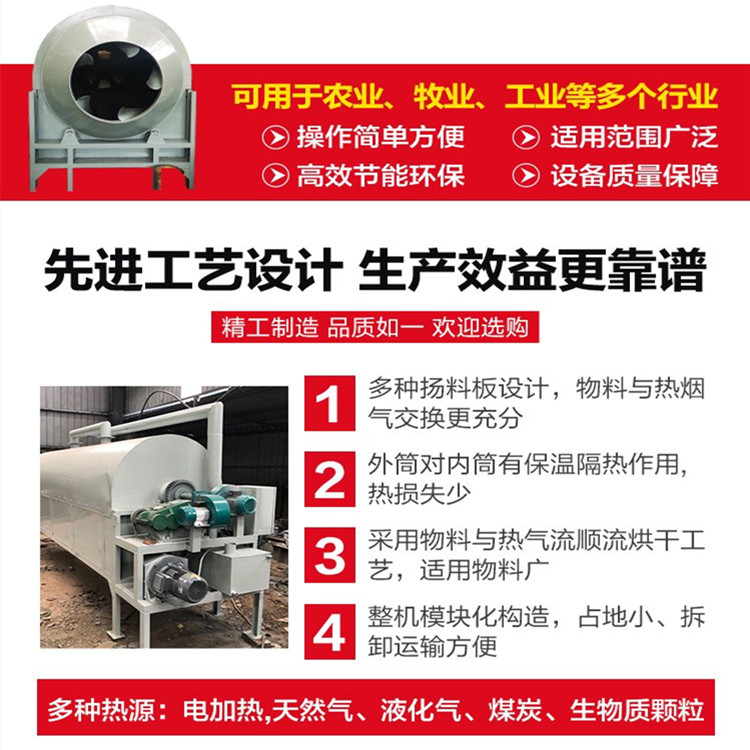 可用于农业、牧业、工业等多个行业

操作简单方便　适用范围广泛

高效节能环保　设备质量保障

先进工艺设计 生产效益更靠谱

精工制造 品质如一 欢迎选购

1 多种扬料板设计，物料与热烟气交换更充分

2 外筒对内筒有保温隔热作用，热损失少

3 采用物料与热气流顺流烘干工艺，适用物料广

4 整机模块化构造，占地小、拆卸运输方便

多种热源：电加热,天然气、液化气、煤炭、生物质颗粒