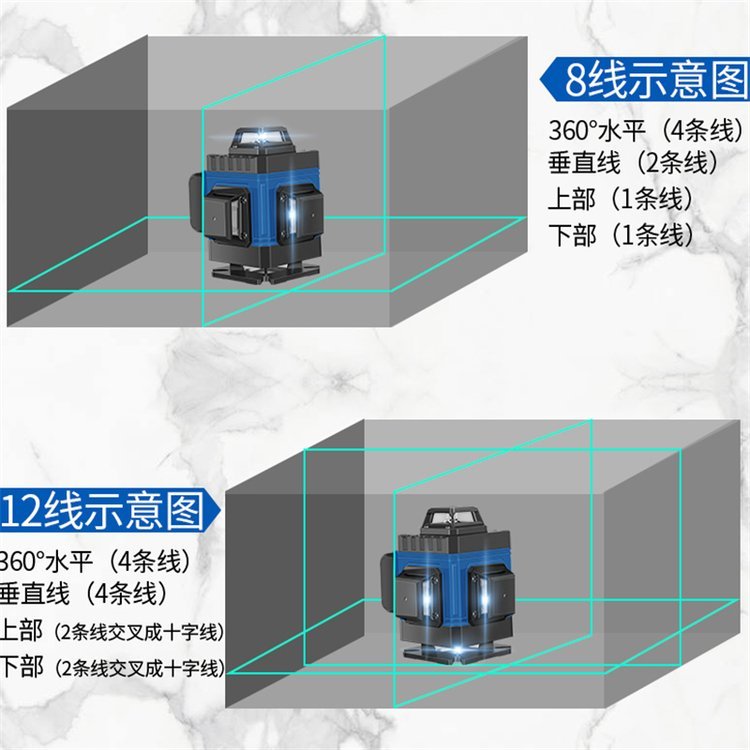 8线示意图
360°水平（4条线）
垂直线（2条线）
上部（1条线）
下部（1条线）

12线示意图
360°水平（4条线）
垂直线（4条线）
上部（2条线交叉成十字线）
下部（2条线交叉成十字线）