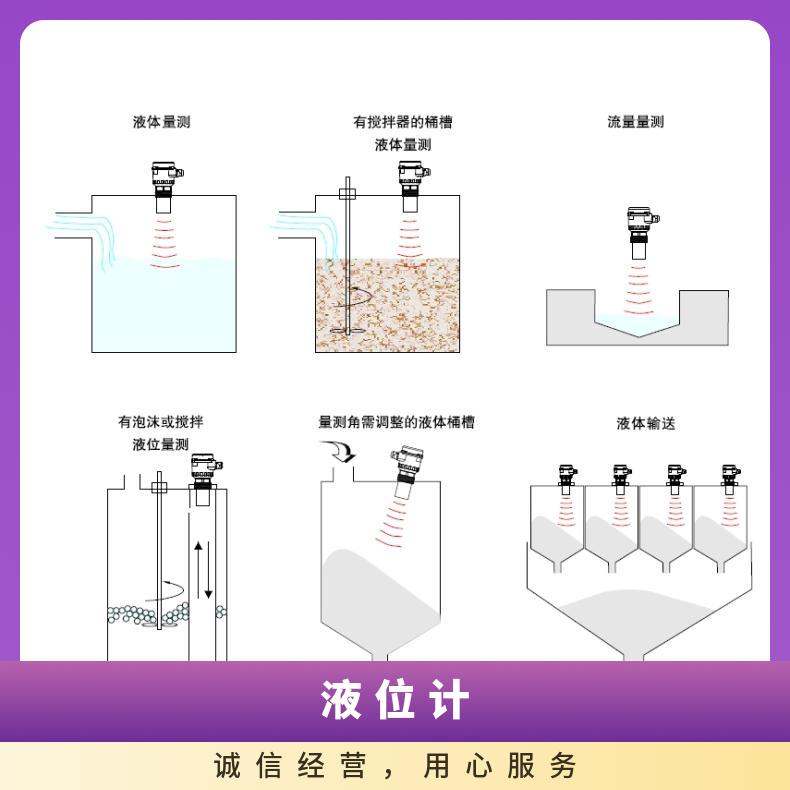 液体量测

有搅拌器的桶槽
液体量测

流量量测

有泡沫或搅拌
液位量测

量测角需调整的液体桶槽

液体输送

液位计

诚信经营，用心服务