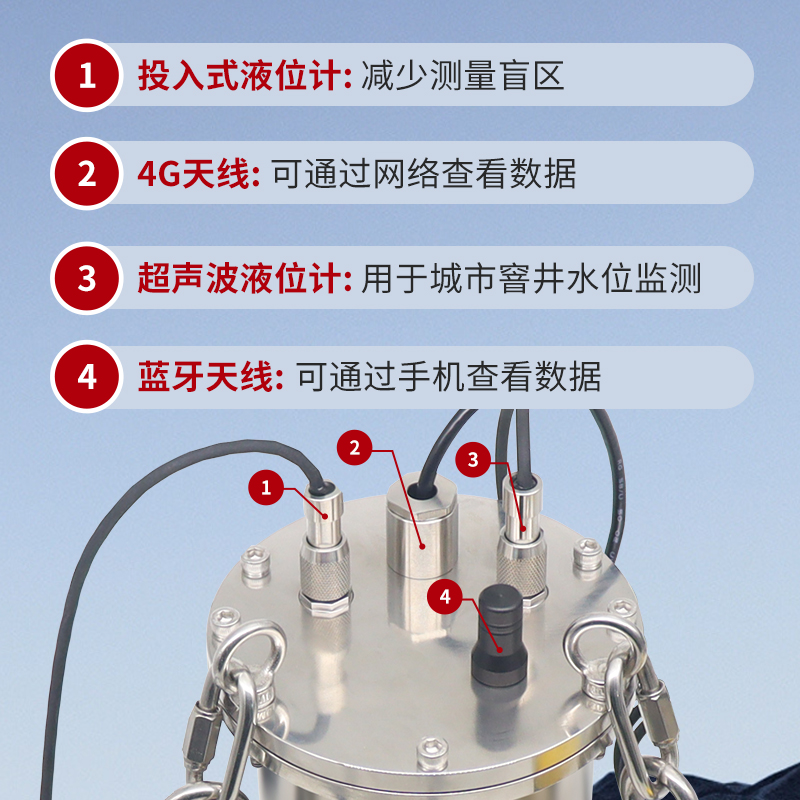 1 投入式液位计: 减少测量盲区

2 4G天线: 可通过网络查看数据

3 超声波液位计: 用于城市窨井水位监测

4 蓝牙天线: 可通过手机查看数据

1

2

3

4