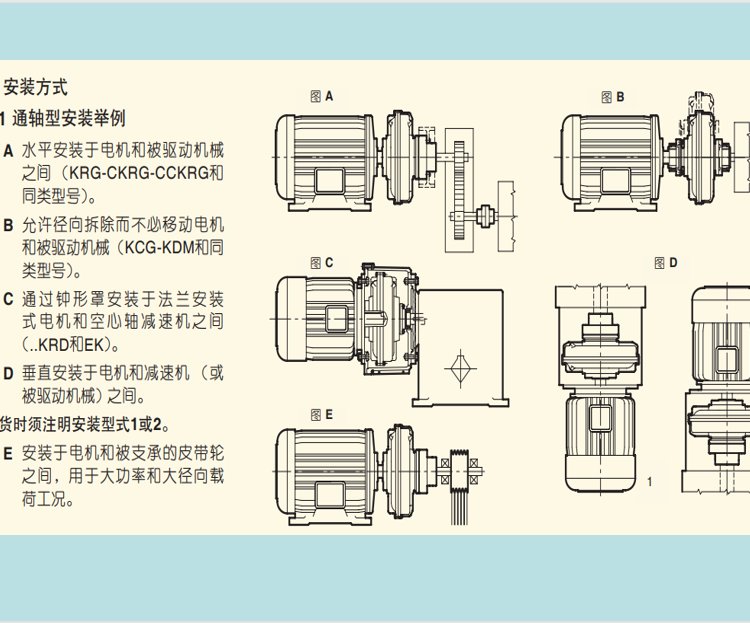 安装方式

1 通轴型安装举例

A 水平安装于电机和被驱动机械之间（KRG-CKRG-CCKRG和同类型号）。

B 允许径向拆除而不必移动电机和被驱动机械（KCG-KDM和同类型号）。

C 通过钟形罩安装于法兰安装式电机和空心轴减速机之间（..KRD和EK）。

D 垂直安装于电机和减速机（或被驱动机械）之间。

货时须注明安装型式1或2。

E 安装于电机和被支承的皮带轮之间，用于大功率和大径向载荷工况。

图 A

图 B

图 C

图 D

图 E

1