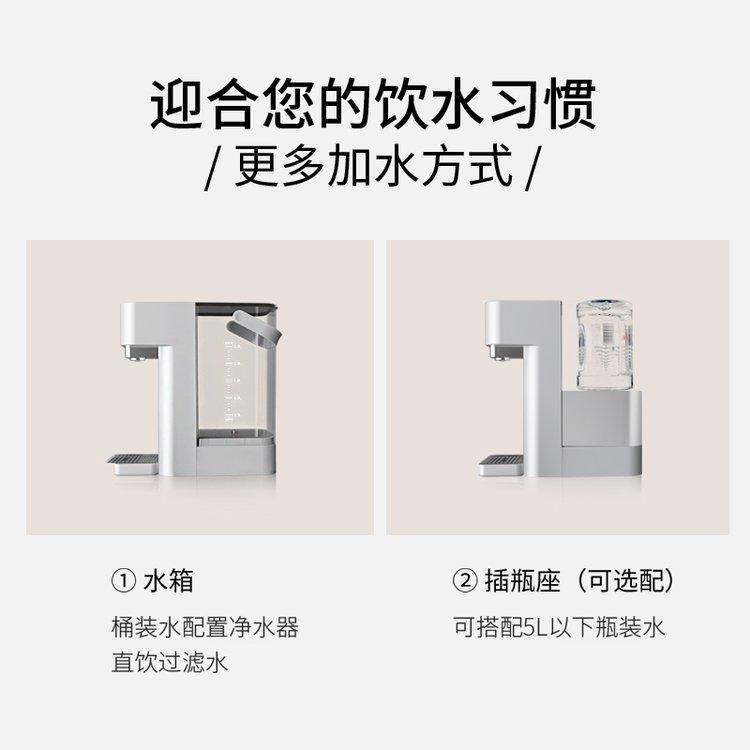 迎合您的饮水习惯
/ 更多加水方式 /

① 水箱
桶装水配置净水器
直饮过滤水

② 插瓶座（可选配）
可搭配5L以下瓶装水