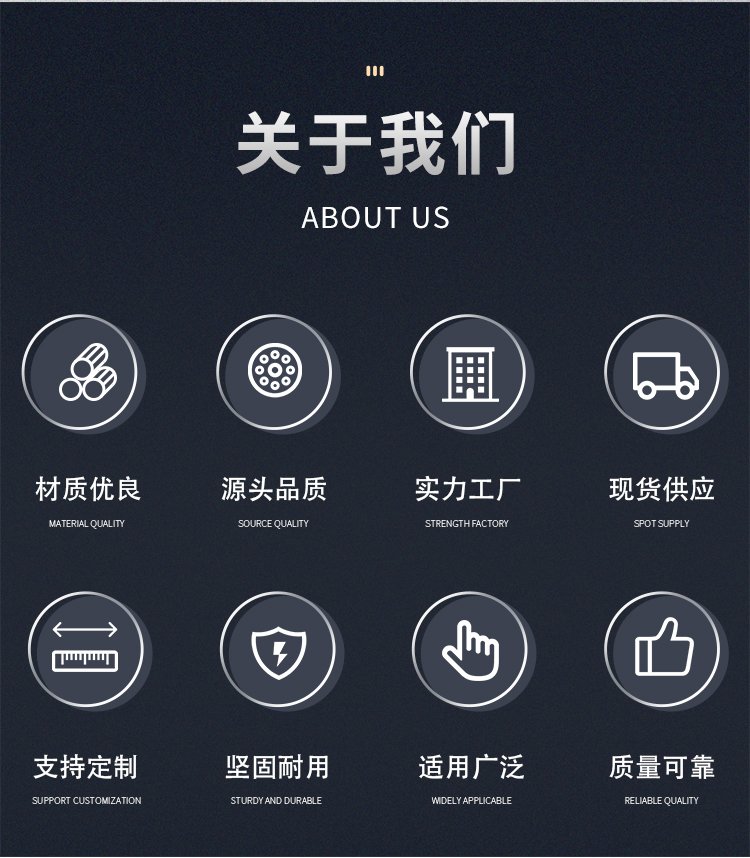 关于我们

ABOUT US

材质优良
MATERIAL QUALITY

源头品质
SOURCE QUALITY

实力工厂
STRENGTH FACTORY

现货供应
SPOT SUPPLY

支持定制
SUPPORT CUSTOMIZATION

坚固耐用
STURDY AND DURABLE

适用广泛
WIDELY APPLICABLE

质量可靠
RELIABLE QUALITY