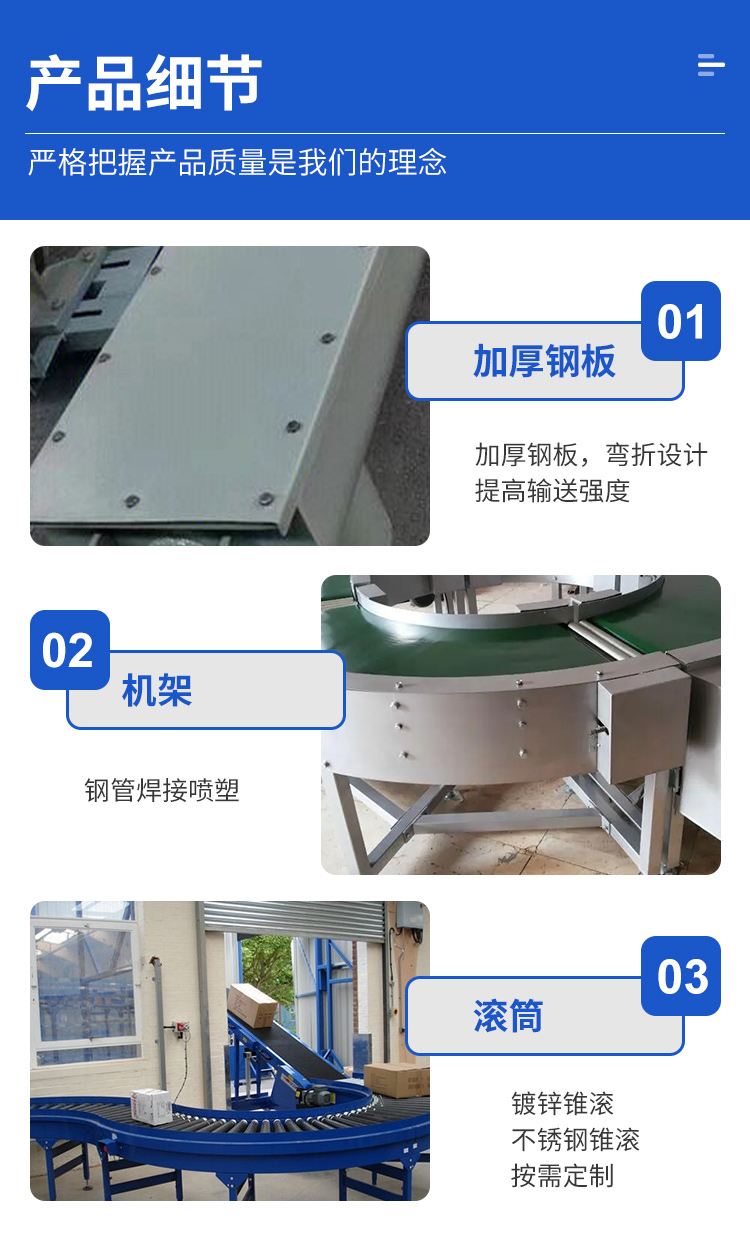 产品细节

严格把握产品质量是我们的理念

01
加厚钢板

加厚钢板，弯折设计
提高输送强度

02
机架

钢管焊接喷塑

03
滚筒

镀锌锥滚
不锈钢锥滚
按需定制