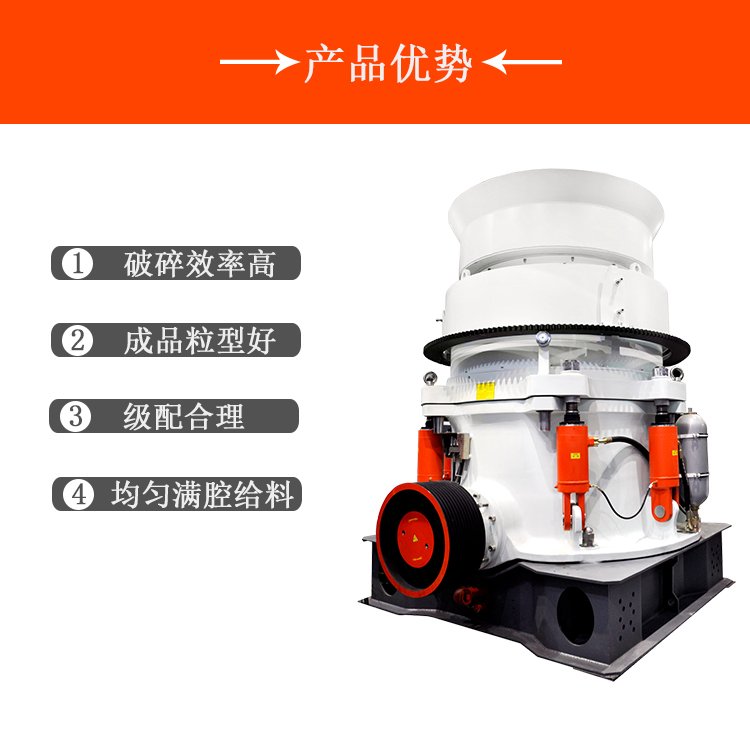 产品优势

① 破碎效率高

② 成品粒型好

③ 级配合理

④ 均匀满腔给料