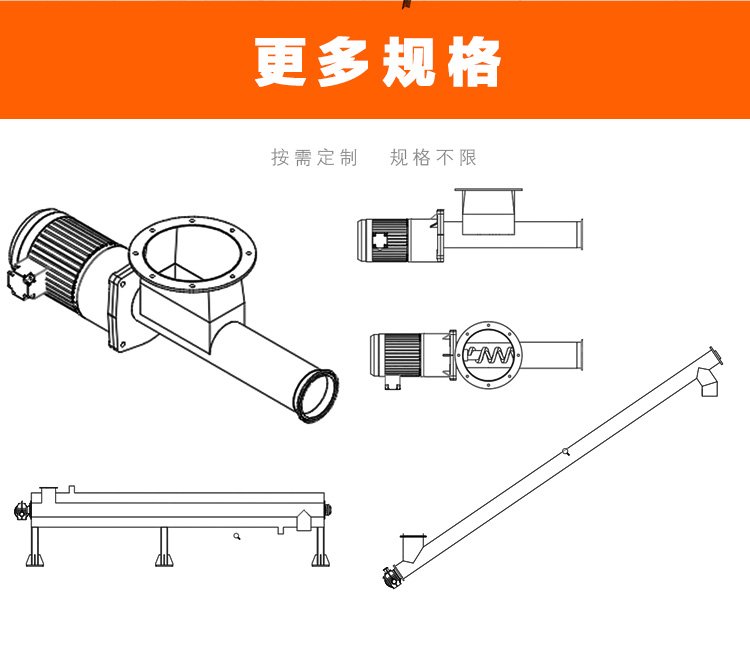 更多规格

按需定制　规格不限