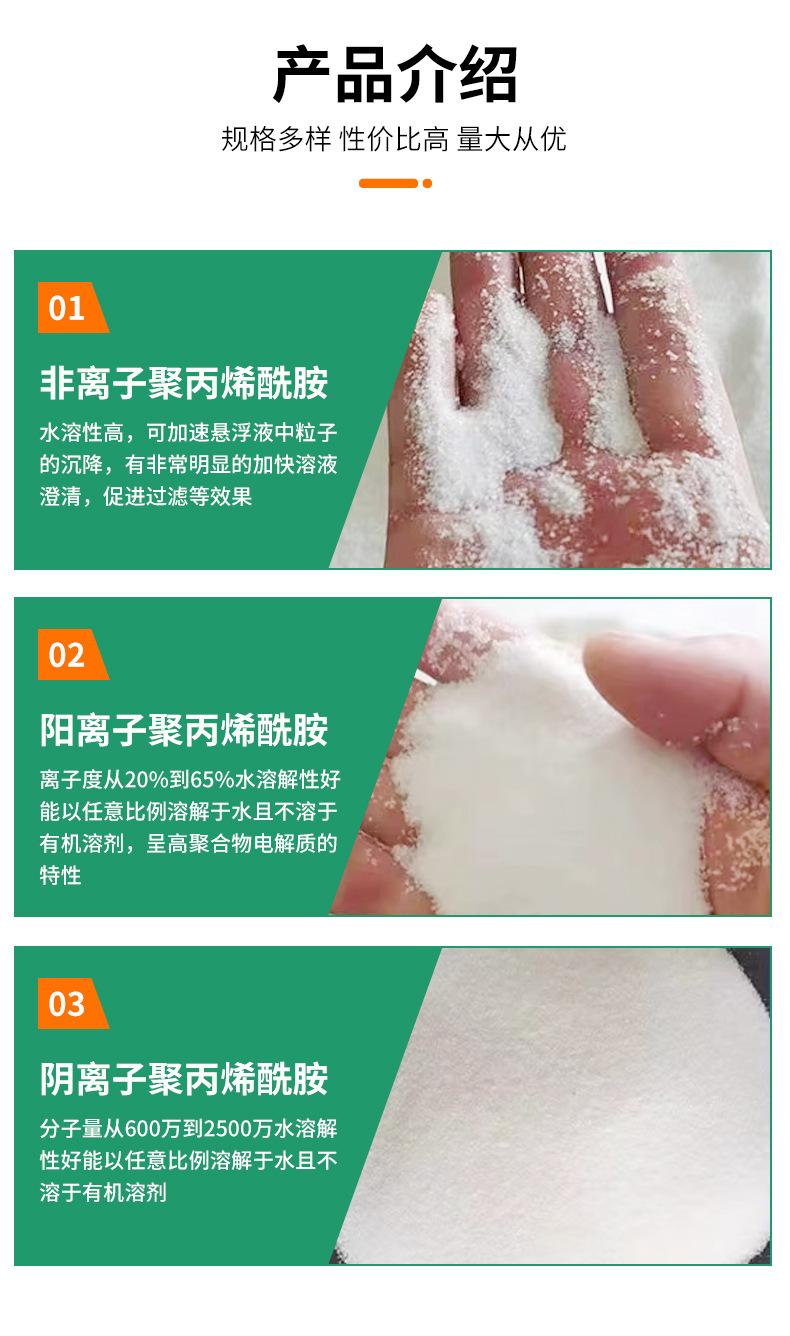 产品介绍

规格多样 性价比高 量大从优

01

非离子聚丙烯酰胺

水溶性高，可加速悬浮液中粒子的沉降，有非常明显的加快溶液澄清，促进过滤等效果

02

阳离子聚丙烯酰胺

离子度从20%到65%水溶解性好能以任意比例溶解于水且不溶于有机溶剂，呈高聚合物电解质的特性

03

阴离子聚丙烯酰胺

分子量从600万到2500万水溶解性好能以任意比例溶解于水且不溶于有机溶剂