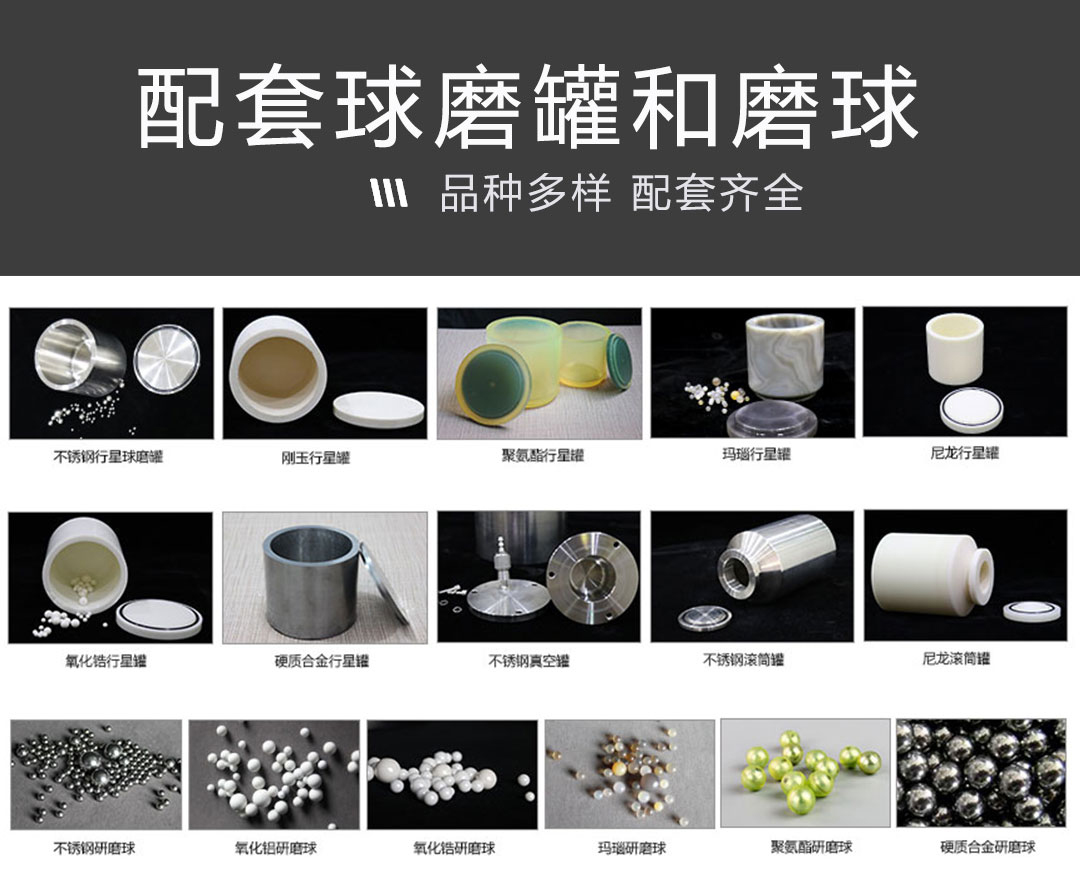 配套球磨罐和磨球

品种多样 配套齐全

不锈钢行星球磨罐

刚玉行星罐

聚氨酯行星罐

玛瑙行星罐

尼龙行星罐

氧化锆行星罐

硬质合金行星罐

不锈钢真空罐

不锈钢滚筒罐

尼龙滚筒罐

不锈钢研磨球

氧化铝研磨球

氧化锆研磨球

玛瑙研磨球

聚氨酯研磨球

硬质合金研磨球