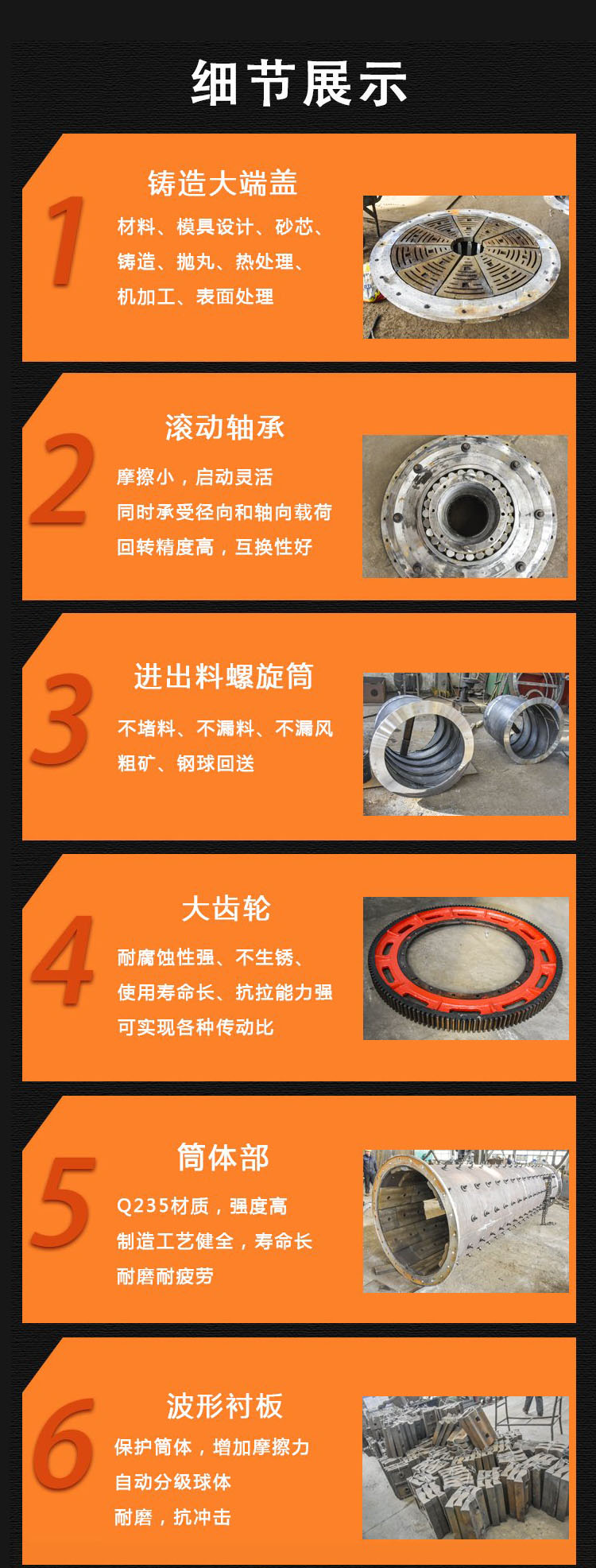 细节展示

1
铸造大端盖
材料、模具设计、砂芯、铸造、抛丸、热处理、机加工、表面处理

2
滚动轴承
摩擦小，启动灵活
同时承受径向和轴向载荷
回转精度高，互换性好

3
进出料螺旋筒
不堵料、不漏料、不漏风
粗矿、钢球回送

4
大齿轮
耐腐蚀性强、不生锈、使用寿命长、抗拉能力强
可实现各种传动比

5
筒体部
Q235材质，强度高
制造工艺健全，寿命长
耐磨耐疲劳

6
波形衬板
保护筒体，增加摩擦力
自动分级球体
耐磨，抗冲击