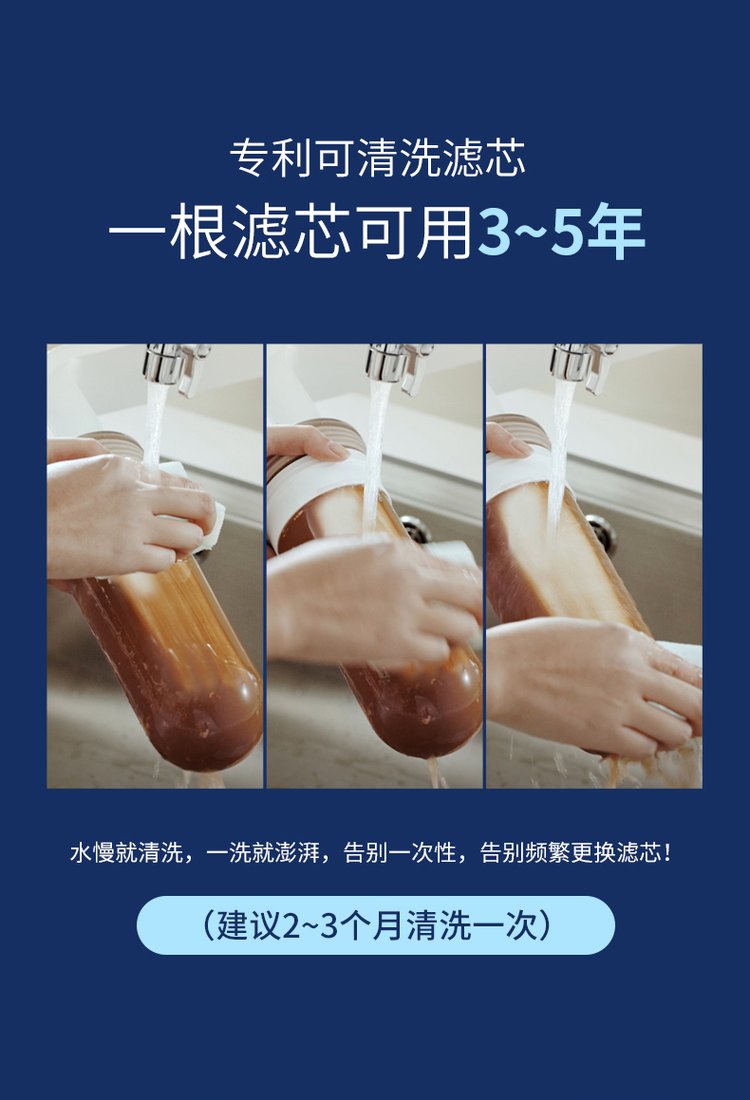 专利可清洗滤芯

一根滤芯可用3~5年

水慢就清洗，一洗就澎湃，告别一次性，告别频繁更换滤芯！

（建议2~3个月清洗一次）