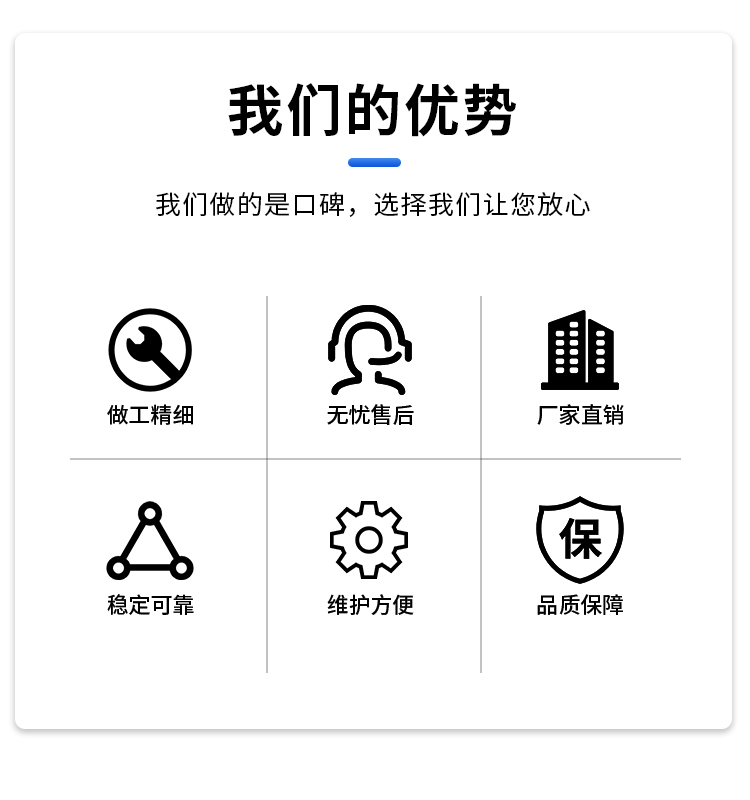 我们的优势

我们做的是口碑，选择我们让您放心

做工精细

无忧售后

厂家直销

稳定可靠

维护方便

保

品质保障