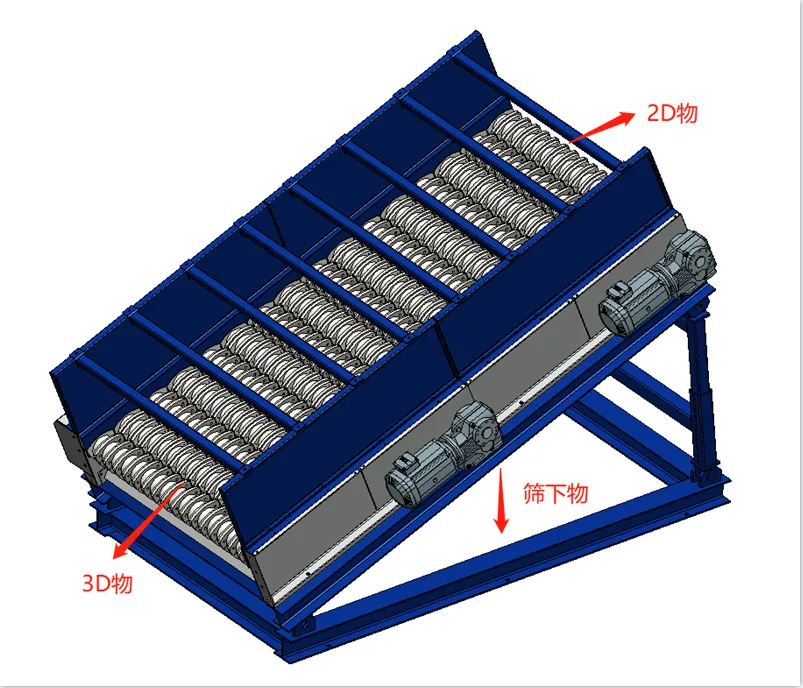 2D物

筛下物

3D物