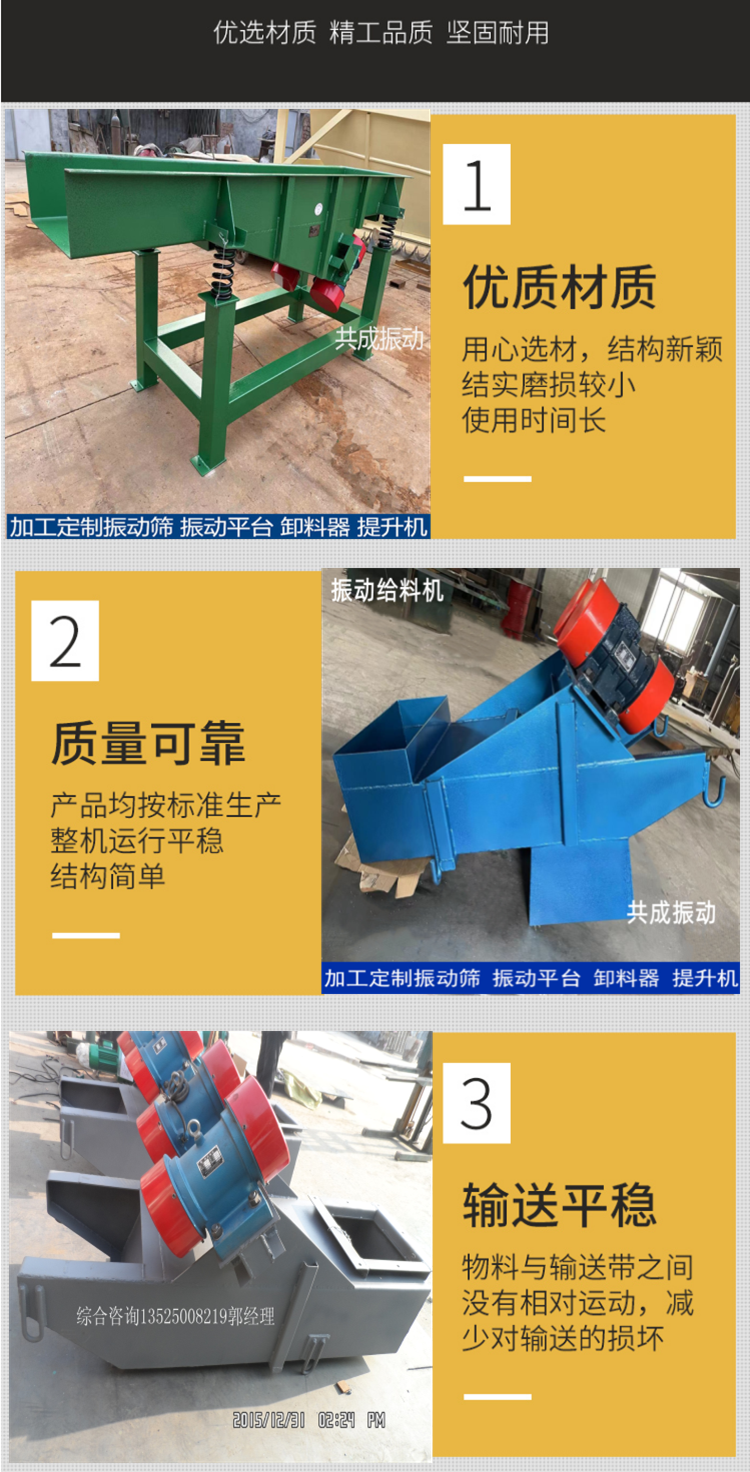 优选材质 精工品质 坚固耐用

共成振动

加工定制振动筛 振动平台 卸料器 提升机

1

优质材质

用心选材，结构新颖
结实磨损较小
使用时间长

2

质量可靠

产品均按标准生产
整机运行平稳
结构简单

振动给料机

共成振动

加工定制振动筛 振动平台 卸料器 提升机

综合咨询13525008219郭经理

2015/12/31 02:24 PM

3

输送平稳

物料与输送带之间没有相对运动，减少对输送的损坏