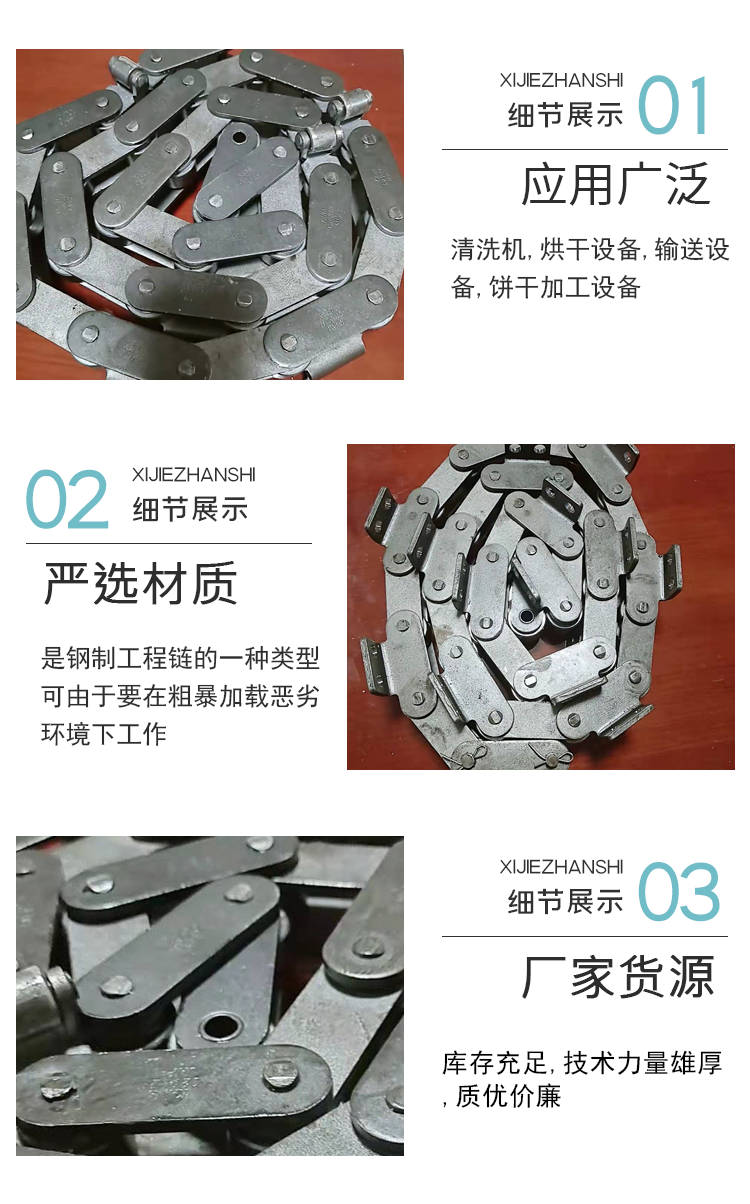 XIJIEZHANSHI
细节展示 01

应用广泛

清洗机, 烘干设备, 输送设备, 饼干加工设备

02 XIJIEZHANSHI
细节展示

严选材质

是钢制工程链的一种类型可由于要在粗暴加载恶劣环境下工作

XIJIEZHANSHI
细节展示 03

厂家货源

库存充足, 技术力量雄厚, 质优价廉