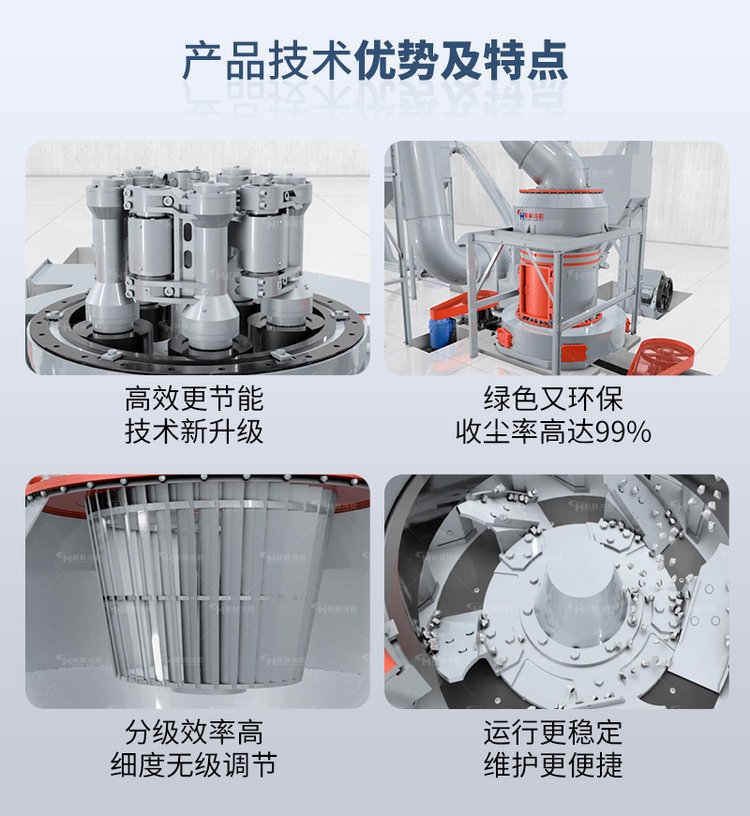 产品技术优势及特点

高效更节能
技术新升级

绿色又环保
收尘率高达99%

分级效率高
细度无级调节

运行更稳定
维护更便捷