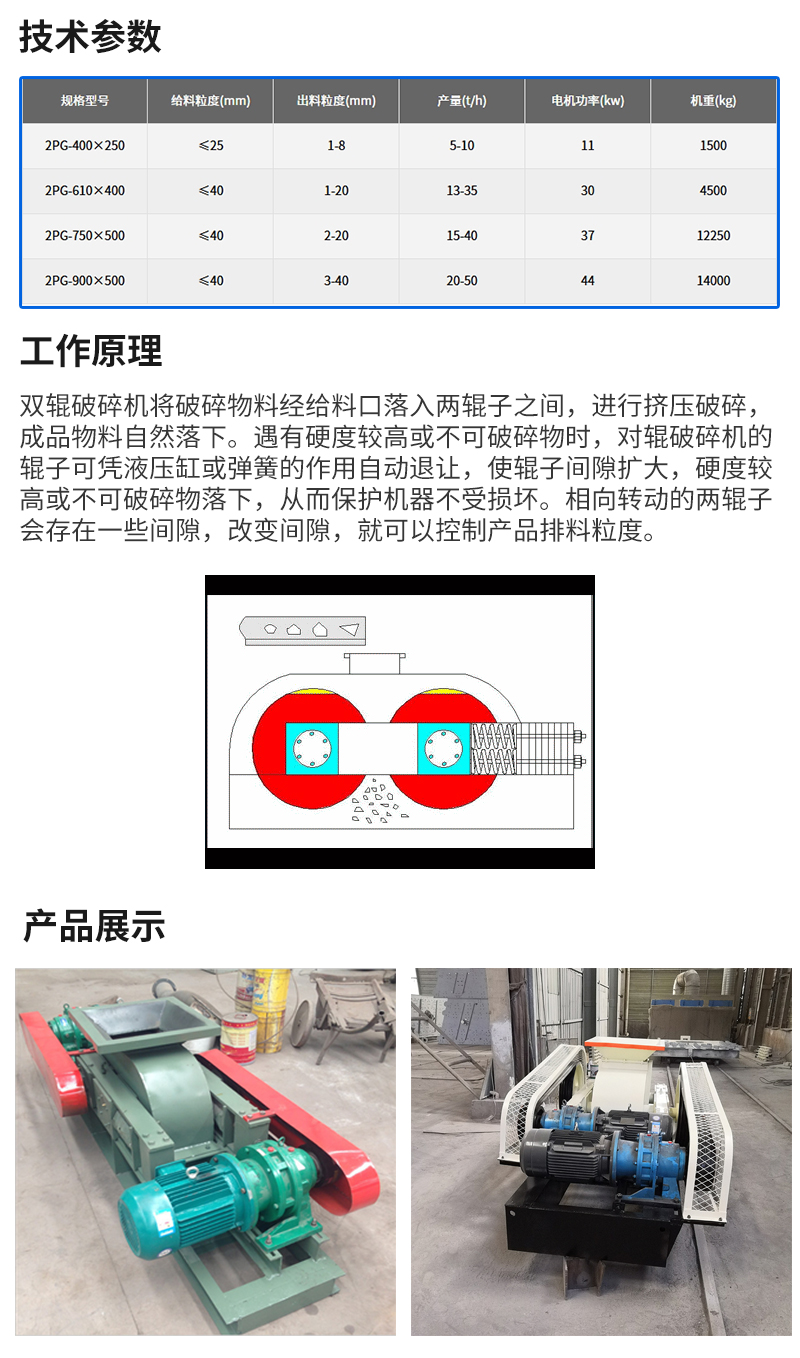 技术参数

| 规格型号 | 给料粒度(mm) | 出料粒度(mm) | 产量(t/h) | 电机功率(kw) | 机重(kg) |
|---|---|---|---|---|---|
| 2PG-400×250 | ≤25 | 1-8 | 5-10 | 11 | 1500 |
| 2PG-610×400 | ≤40 | 1-20 | 13-35 | 30 | 4500 |
| 2PG-750×500 | ≤40 | 2-20 | 15-40 | 37 | 12250 |
| 2PG-900×500 | ≤40 | 3-40 | 20-50 | 44 | 14000 |

工作原理

双辊破碎机将破碎物料经给料口落入两辊子之间，进行挤压破碎，成品物料自然落下。遇有硬度较高或不可破碎物时，对辊破碎机的辊子可凭液压缸或弹簧的作用自动退让，使辊子间隙扩大，硬度较高或不可破碎物落下，从而保护机器不受损坏。相向转动的两辊子会存在一些间隙，改变间隙，就可以控制产品排料粒度。

产品展示