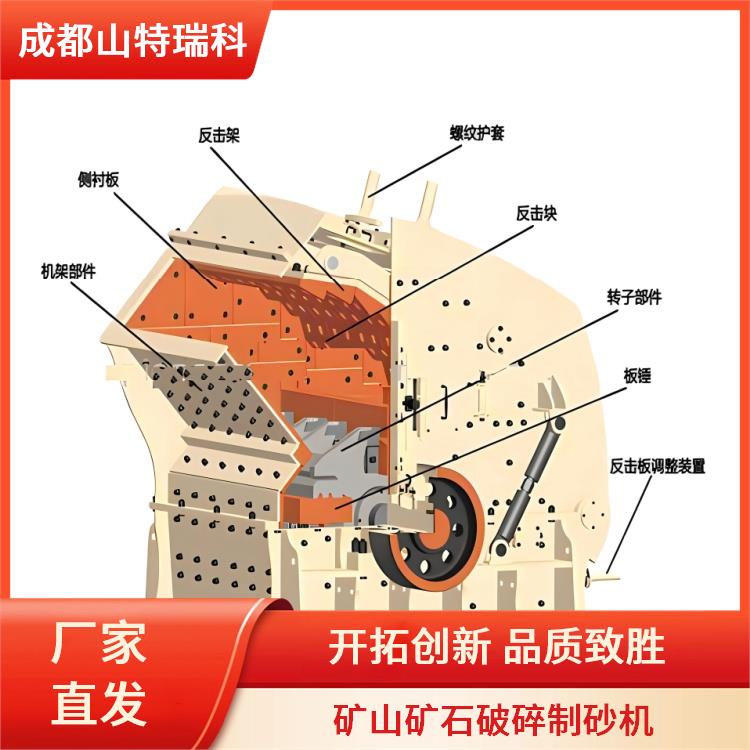 成都山特瑞科

反击架

螺纹护套

侧衬板

反击块

机架部件

转子部件

板锤

反击板调整装置

厂家直发

开拓创新 品质致胜

矿山矿石破碎制砂机