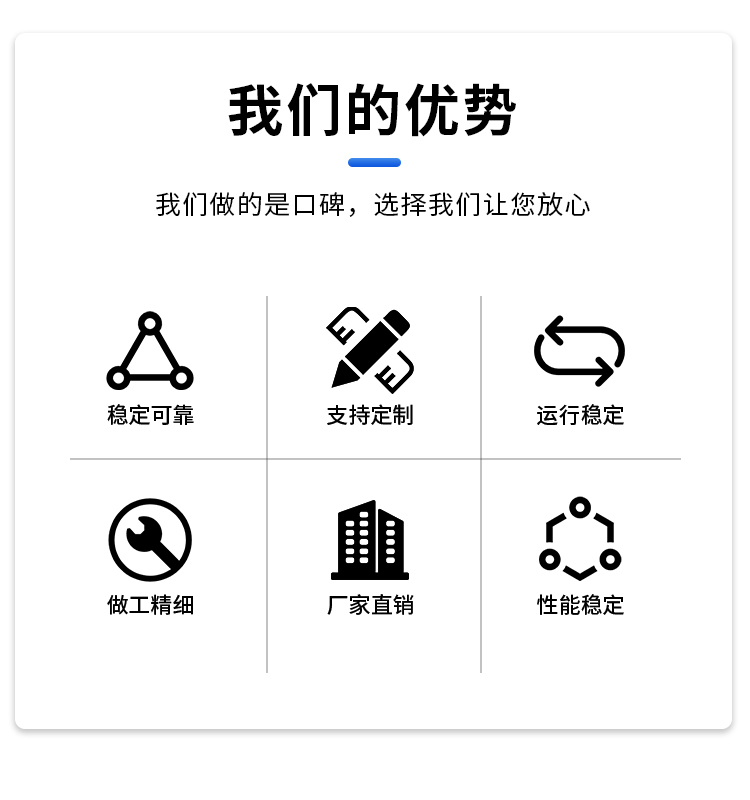 我们的优势

我们做的是口碑，选择我们让您放心

稳定可靠

支持定制

运行稳定

做工精细

厂家直销

性能稳定