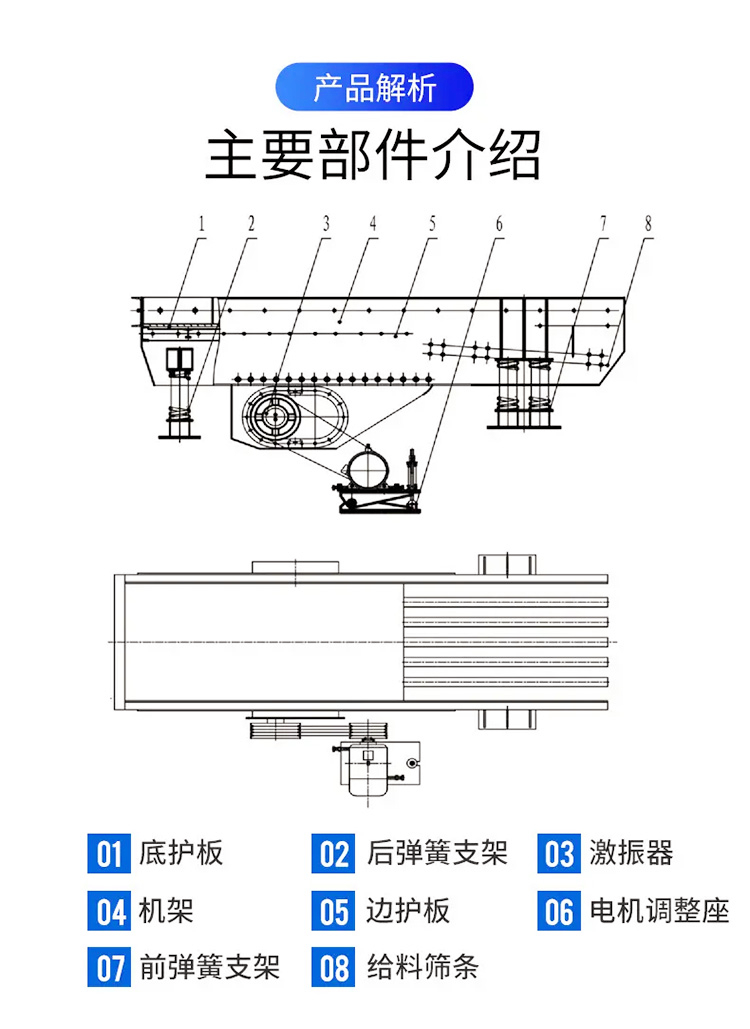 产品解析

主要部件介绍

1 2 3 4 5 6 7 8

01 底护板
02 后弹簧支架
03 激振器
04 机架
05 边护板
06 电机调整座
07 前弹簧支架
08 给料筛条