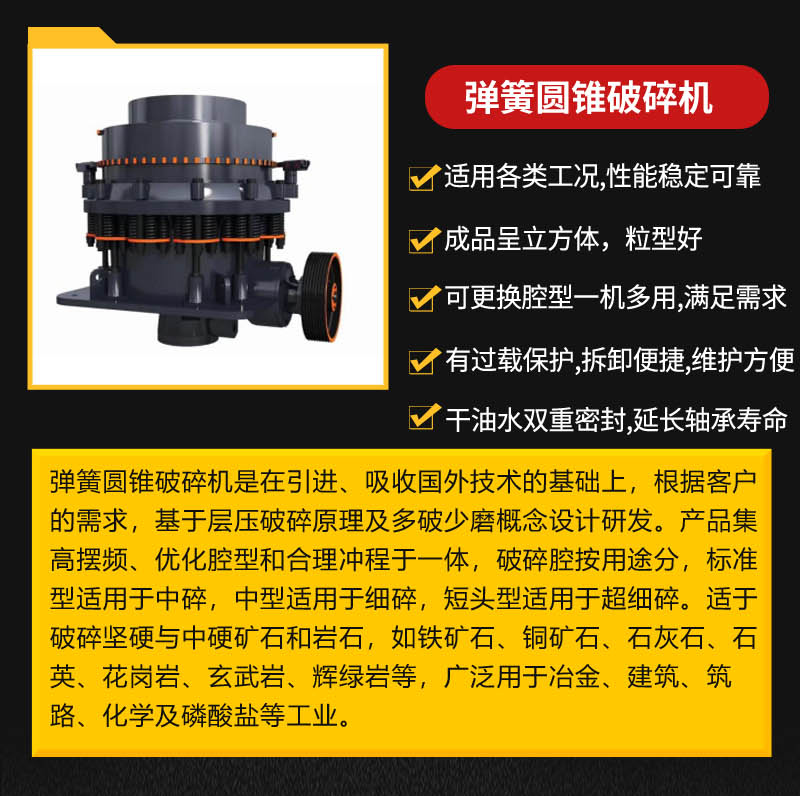 弹簧圆锥破碎机

适用各类工况,性能稳定可靠

成品呈立方体，粒型好

可更换腔型一机多用,满足需求

有过载保护,拆卸便捷,维护方便

干油水双重密封,延长轴承寿命

弹簧圆锥破碎机是在引进、吸收国外技术的基础上，根据客户的需求，基于层压破碎原理及多破少磨概念设计研发。产品集高摆频、优化腔型和合理冲程于一体，破碎腔按用途分，标准型适用于中碎，中型适用于细碎，短头型适用于超细碎。适于破碎坚硬与中硬矿石和岩石，如铁矿石、铜矿石、石灰石、石英、花岗岩、玄武岩、辉绿岩等，广泛用于冶金、建筑、筑路、化学及磷酸盐等工业。