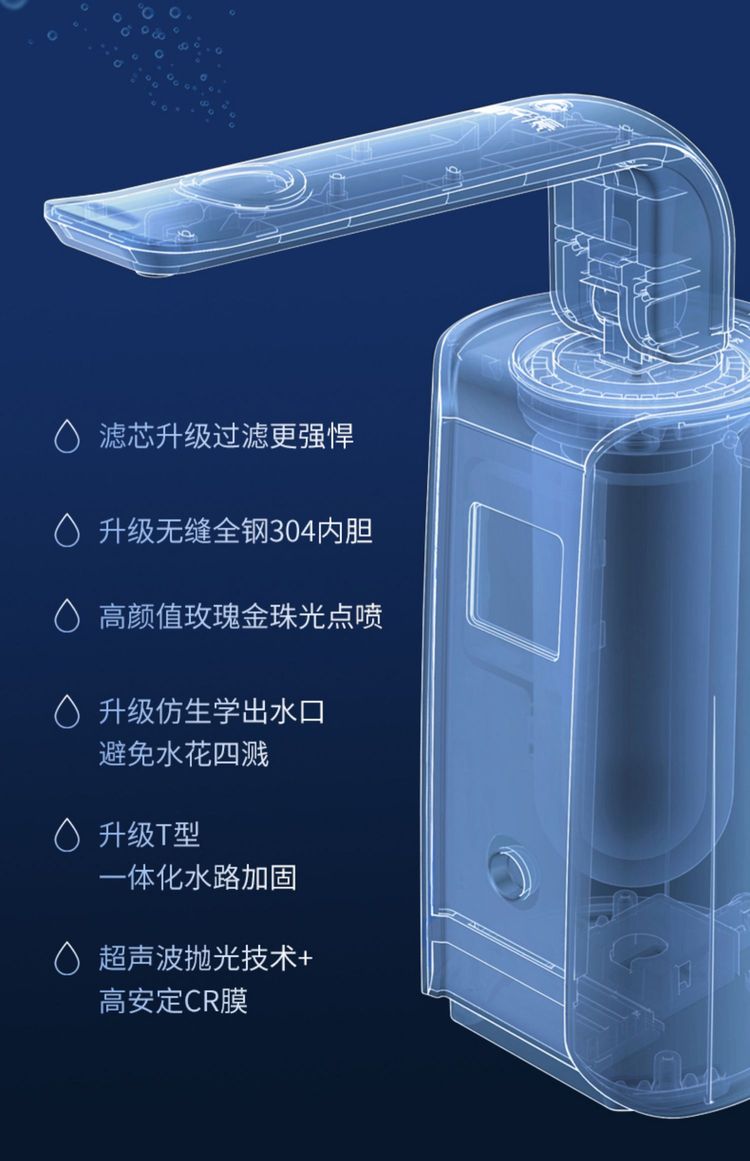 滤芯升级过滤更强悍

升级无缝全钢304内胆

高颜值玫瑰金珠光点喷

升级仿生学出水口
避免水花四溅

升级T型
一体化水路加固

超声波抛光技术+
高安定CR膜