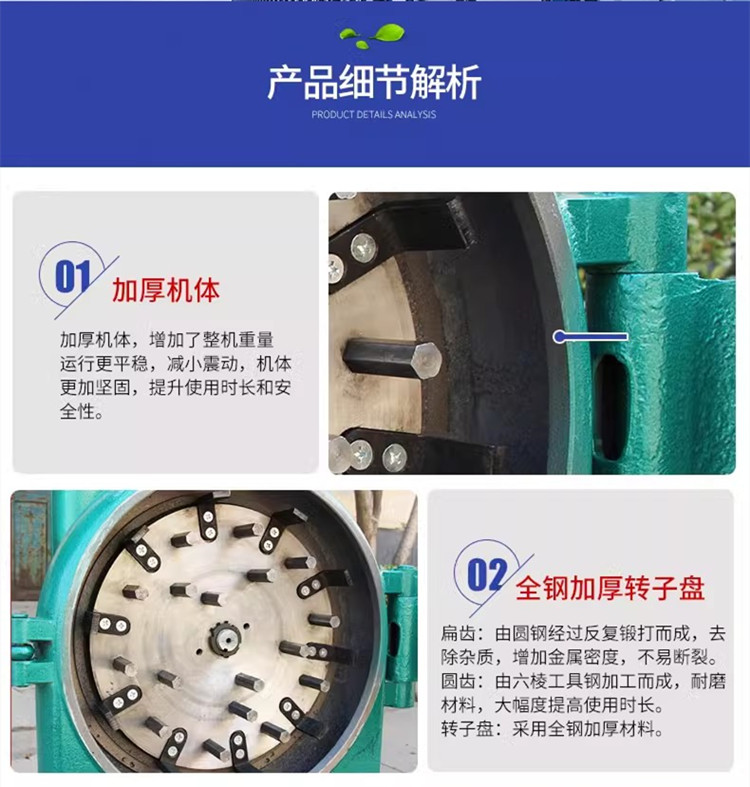 产品细节解析
PRODUCT DETAILS ANALYSIS

01 加厚机体

加厚机体，增加了整机重量运行更平稳，减小震动，机体更加坚固，提升使用时长和安全性。

02 全钢加厚转子盘

扁齿：由圆钢经过反复锻打而成，去除杂质，增加金属密度，不易断裂。
圆齿：由六棱工具钢加工而成，耐磨材料，大幅度提高使用时长。
转子盘：采用全钢加厚材料。