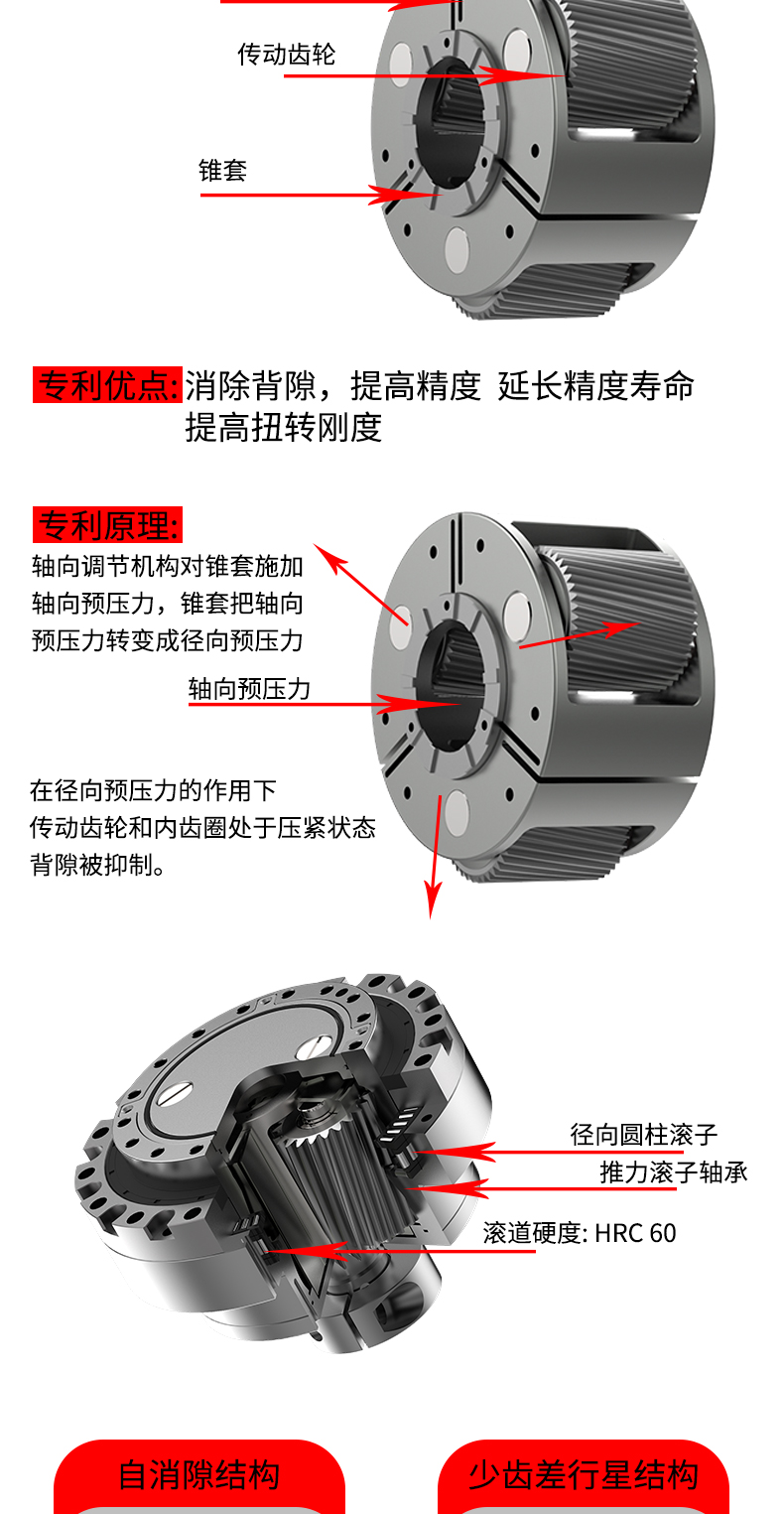 传动齿轮

锥套

专利优点: 消除背隙，提高精度 延长精度寿命
提高扭转刚度

专利原理:
轴向调节机构对锥套施加轴向预压力，锥套把轴向预压力转变成径向预压力

轴向预压力

在径向预压力的作用下
传动齿轮和内齿圈处于压紧状态
背隙被抑制。

径向圆柱滚子

推力滚子轴承

滚道硬度: HRC 60

自消隙结构

少齿差行星结构