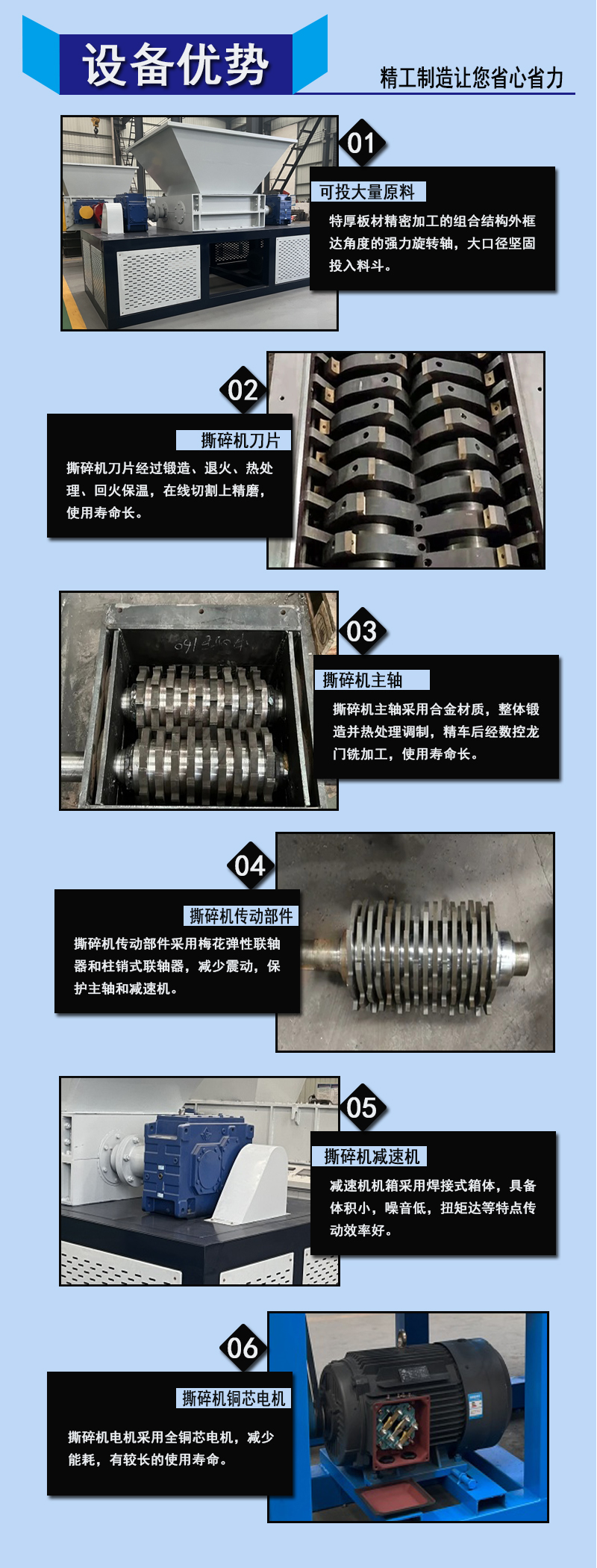 设备优势

精工制造让您省心省力

01

可投大量原料

特厚板材精密加工的组合结构外框达角度的强力旋转轴，大口径坚固投入料斗。

02

撕碎机刀片

撕碎机刀片经过锻造、退火、热处理、回火保温，在线切割上精磨，使用寿命长。

03

撕碎机主轴

撕碎机主轴采用合金材质，整体锻造并热处理调制，精车后经数控龙门铣加工，使用寿命长。

04

撕碎机传动部件

撕碎机传动部件采用梅花弹性联轴器和柱销式联轴器，减少震动，保护主轴和减速机。

05

撕碎机减速机

减速机机箱采用焊接式箱体，具备体积小，噪音低，扭矩达等特点传动效率好。

06

撕碎机铜芯电机

撕碎机电机采用全铜芯电机，减少能耗，有较长的使用寿命。