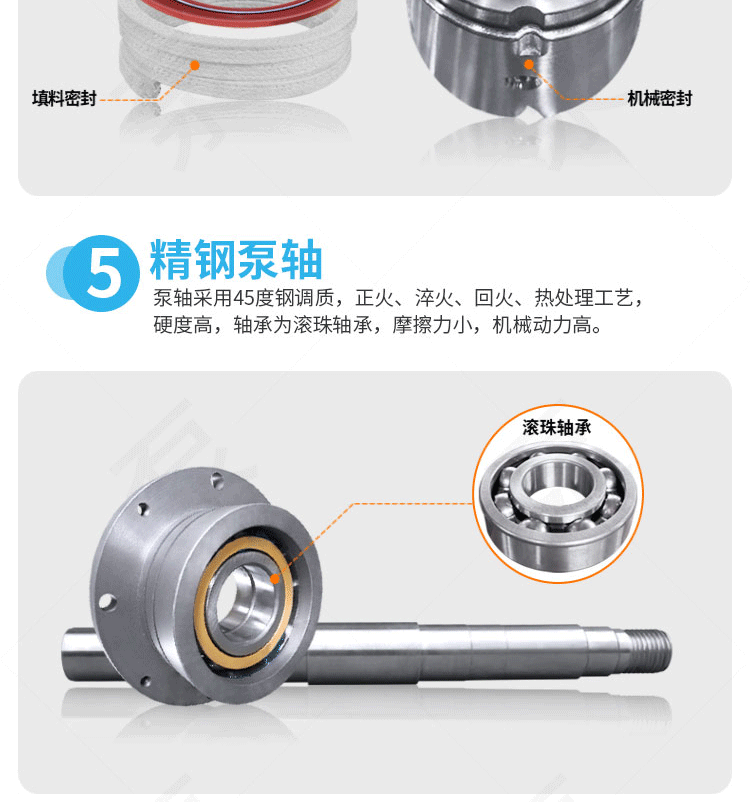 填料密封

机械密封

5 精钢泵轴

泵轴采用45度钢调质，正火、淬火、回火、热处理工艺，硬度高，轴承为滚珠轴承，摩擦力小，机械动力高。

滚珠轴承