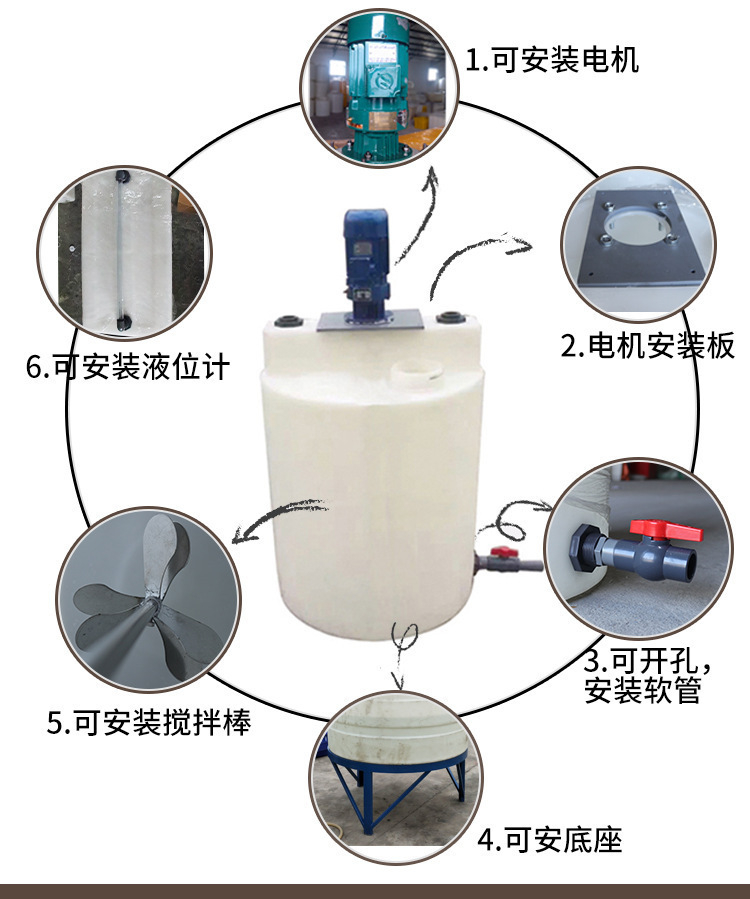 1.可安装电机

2.电机安装板

3.可开孔，安装软管

4.可安底座

5.可安装搅拌棒

6.可安装液位计