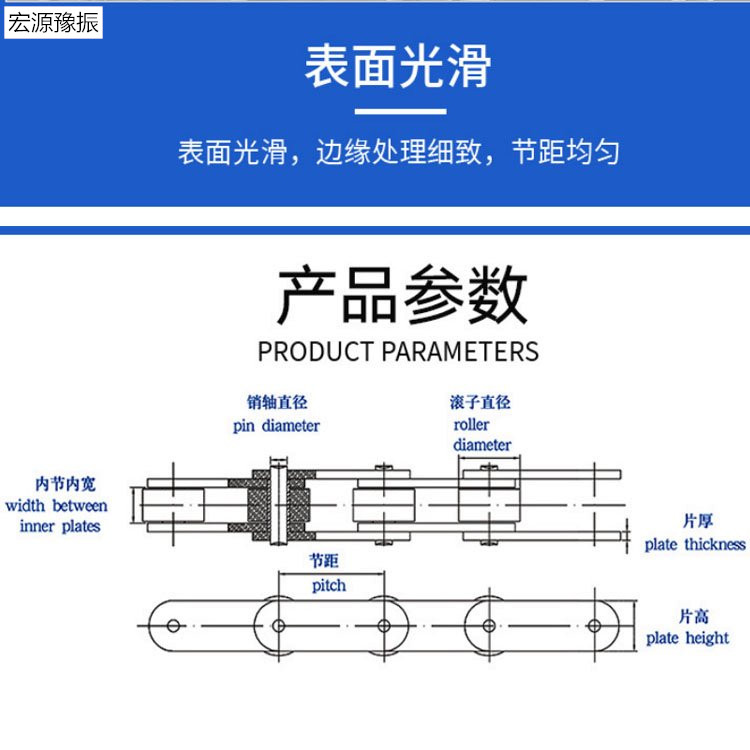 宏源豫振

表面光滑

表面光滑，边缘处理细致，节距均匀

产品参数
PRODUCT PARAMETERS

销轴直径
pin diameter

滚子直径
roller diameter

内节内宽
width between inner plates

片厚
plate thickness

节距
pitch

片高
plate height