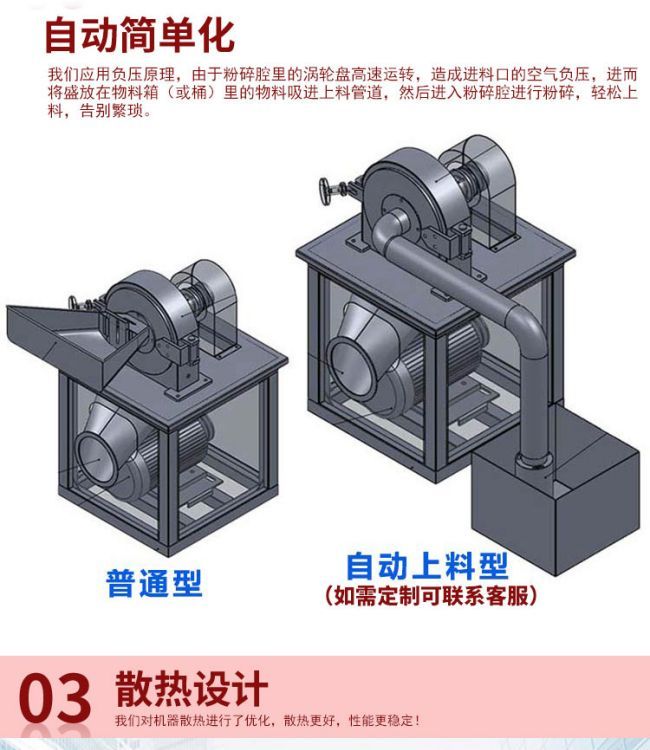 自动简单化

我们应用负压原理，由于粉碎腔里的涡轮盘高速运转，造成进料口的空气负压，进而将盛放在物料箱（或桶）里的物料吸进上料管道，然后进入粉碎腔进行粉碎，轻松上料，告别繁琐。

普通型

自动上料型
（如需定制可联系客服）

03 散热设计
我们对机器散热进行了优化，散热更好，性能更稳定！