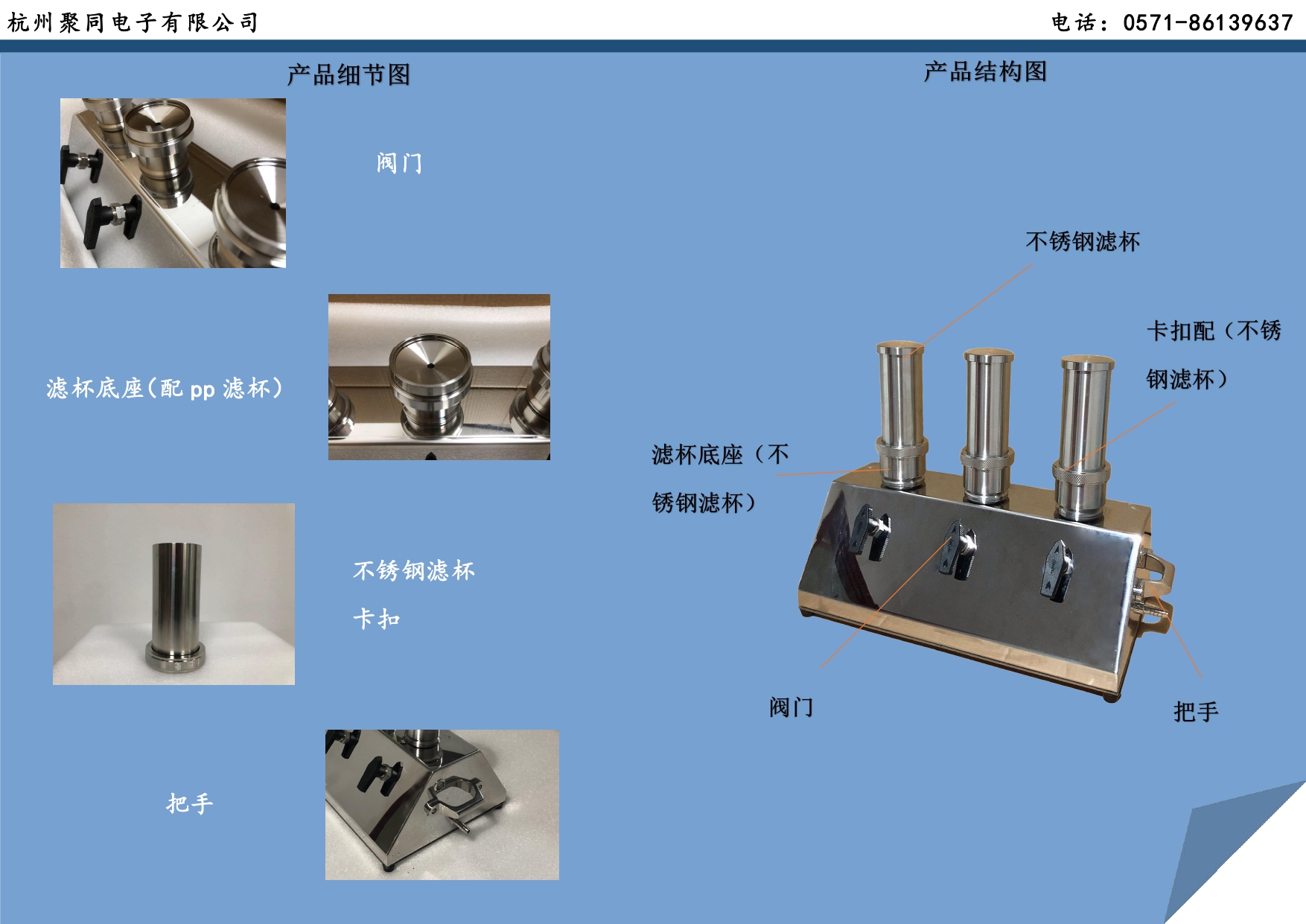 杭州聚同电子有限公司

电话：0571-86139637

产品细节图

阀门

滤杯底座(配 pp 滤杯)

不锈钢滤杯

卡扣

把手

产品结构图

不锈钢滤杯

卡扣配（不锈钢滤杯）

滤杯底座（不锈钢滤杯）

阀门

把手