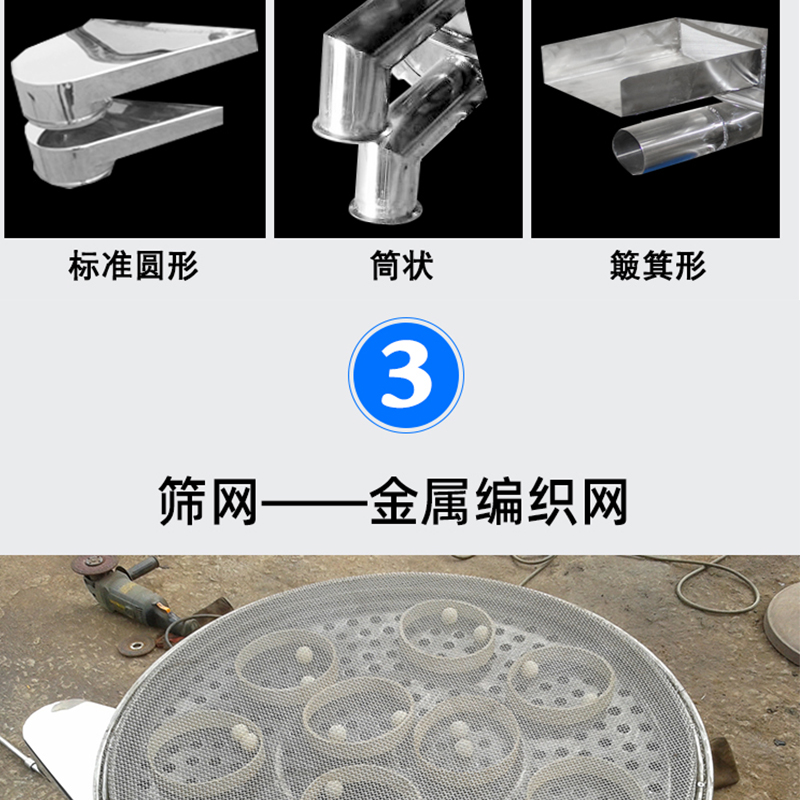 标准圆形

筒状

簸箕形

3

筛网——金属编织网