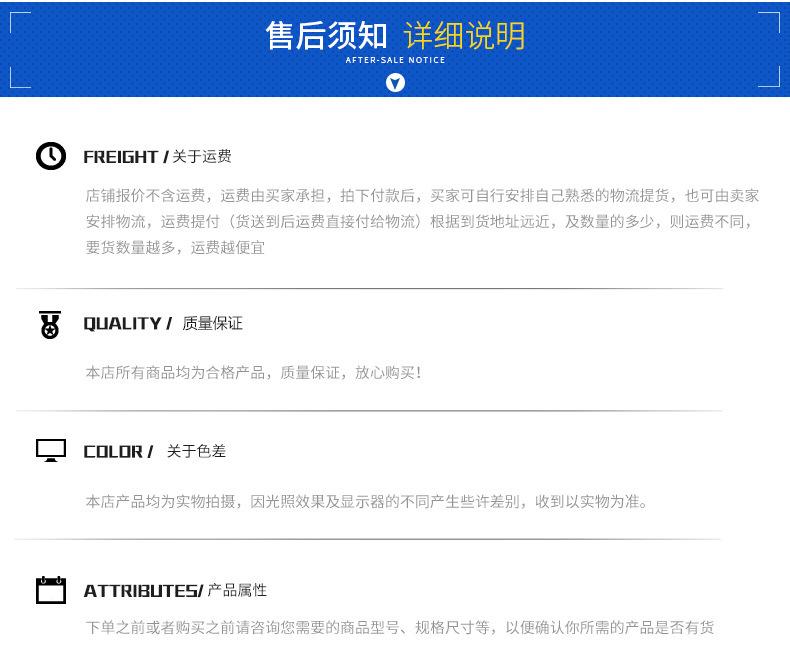 售后须知 详细说明
AFTER-SALE NOTICE

FREIGHT / 关于运费

店铺报价不含运费，运费由买家承担，拍下付款后，买家可自行安排自己熟悉的物流提货，也可由卖家安排物流，运费提付（货送到后运费直接付给物流）根据到货地址远近，及数量的多少，则运费不同，要货数量越多，运费越便宜

QUALITY / 质量保证

本店所有商品均为合格产品，质量保证，放心购买!

COLOR / 关于色差

本店产品均为实物拍摄，因光照效果及显示器的不同产生些许差别，收到以实物为准。

ATTRIBUTES/ 产品属性

下单之前或者购买之前请咨询您需要的商品型号、规格尺寸等，以便确认你所需的产品是否有货