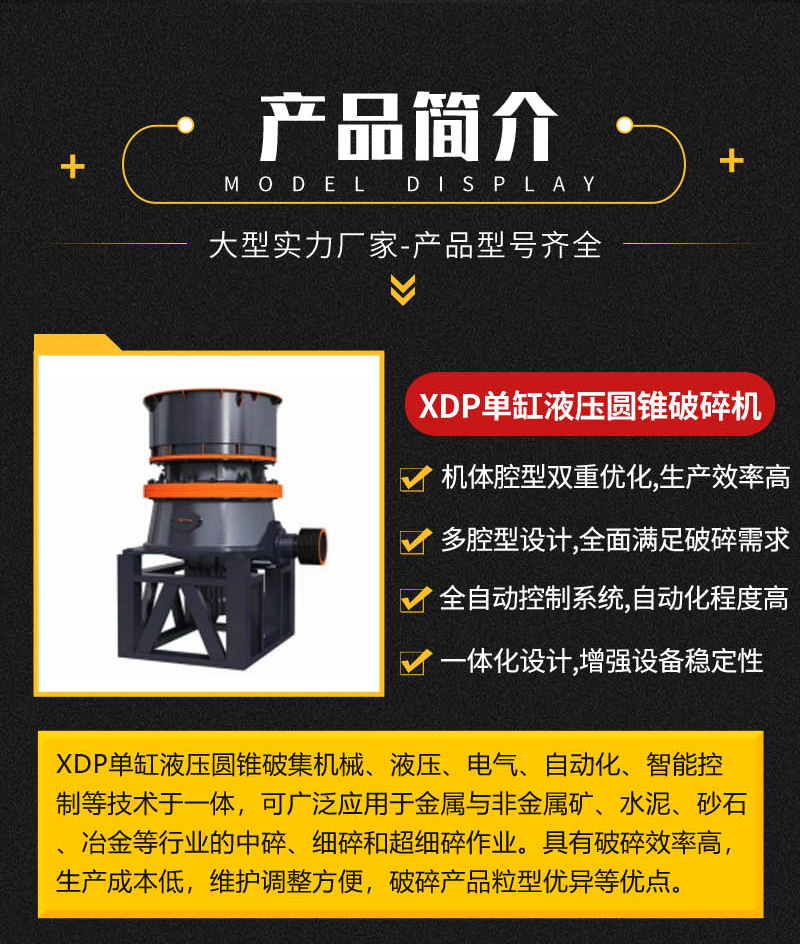 产品简介
MODEL DISPLAY
大型实力厂家-产品型号齐全

XDP单缸液压圆锥破碎机

机体腔型双重优化,生产效率高

多腔型设计,全面满足破碎需求

全自动控制系统,自动化程度高

一体化设计,增强设备稳定性

XDP单缸液压圆锥破集机械、液压、电气、自动化、智能控制等技术于一体，可广泛应用于金属与非金属矿、水泥、砂石、冶金等行业的中碎、细碎和超细碎作业。具有破碎效率高，生产成本低，维护调整方便，破碎产品粒型优异等优点。