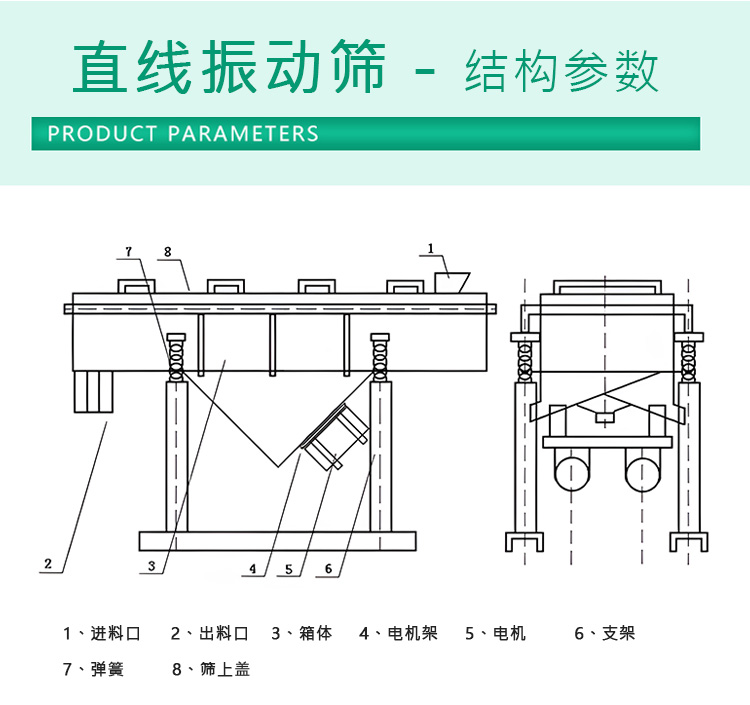 直线振动筛 - 结构参数

PRODUCT PARAMETERS

7
8
1
2
3
4
5
6

1、进料口　2、出料口　3、箱体　4、电机架　5、电机　6、支架

7、弹簧　8、筛上盖