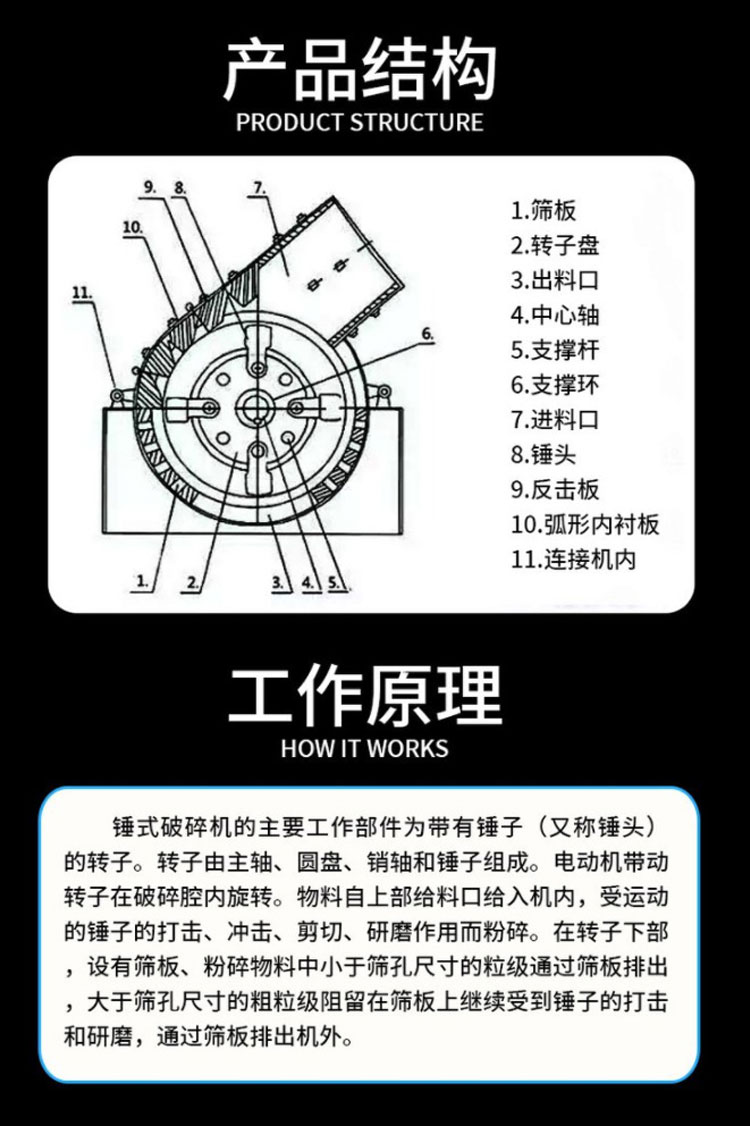 产品结构
PRODUCT STRUCTURE

9. 8. 7.
10.
11.
6.
1. 2. 3. 4. 5.

1.筛板
2.转子盘
3.出料口
4.中心轴
5.支撑杆
6.支撑环
7.进料口
8.锤头
9.反击板
10.弧形内衬板
11.连接机内

工作原理
HOW IT WORKS

锤式破碎机的主要工作部件为带有锤子（又称锤头）的转子。转子由主轴、圆盘、销轴和锤子组成。电动机带动转子在破碎腔内旋转。物料自上部给料口给入机内，受运动的锤子的打击、冲击、剪切、研磨作用而粉碎。在转子下部，设有筛板、粉碎物料中小于筛孔尺寸的粒级通过筛板排出，大于筛孔尺寸的粗粒级阻留在筛板上继续受到锤子的打击和研磨，通过筛板排出机外。