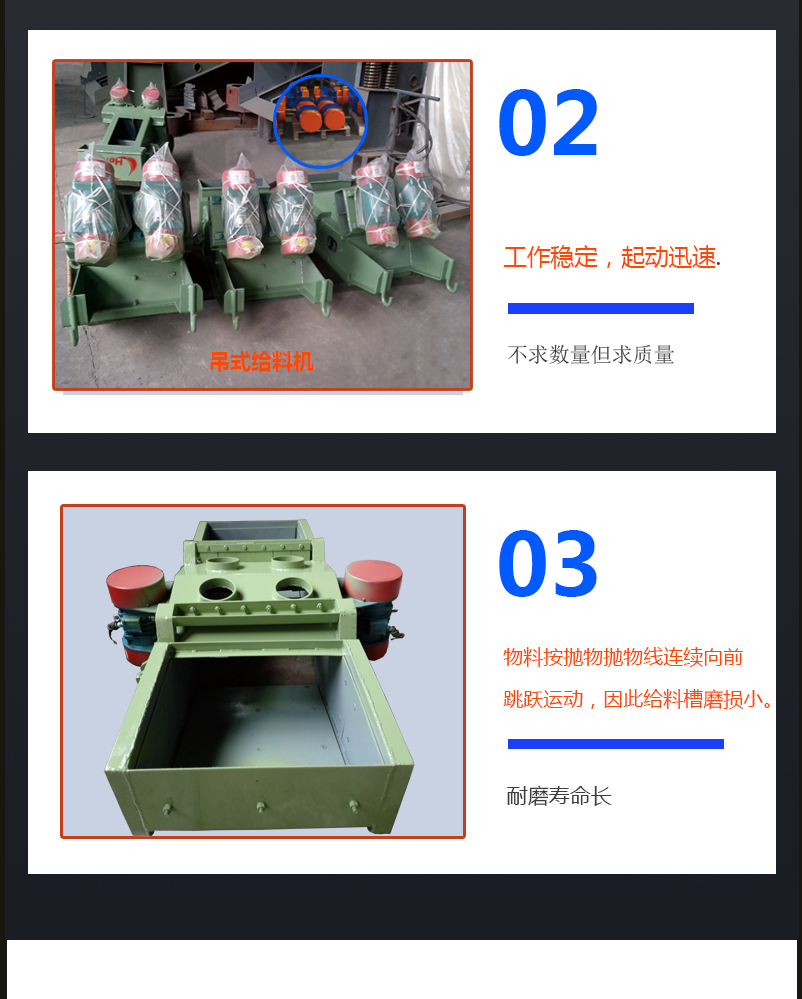 吊式给料机

02

工作稳定，起动迅速.

不求数量但求质量

03

物料按抛物抛物线连续向前跳跃运动，因此给料槽磨损小。

耐磨寿命长