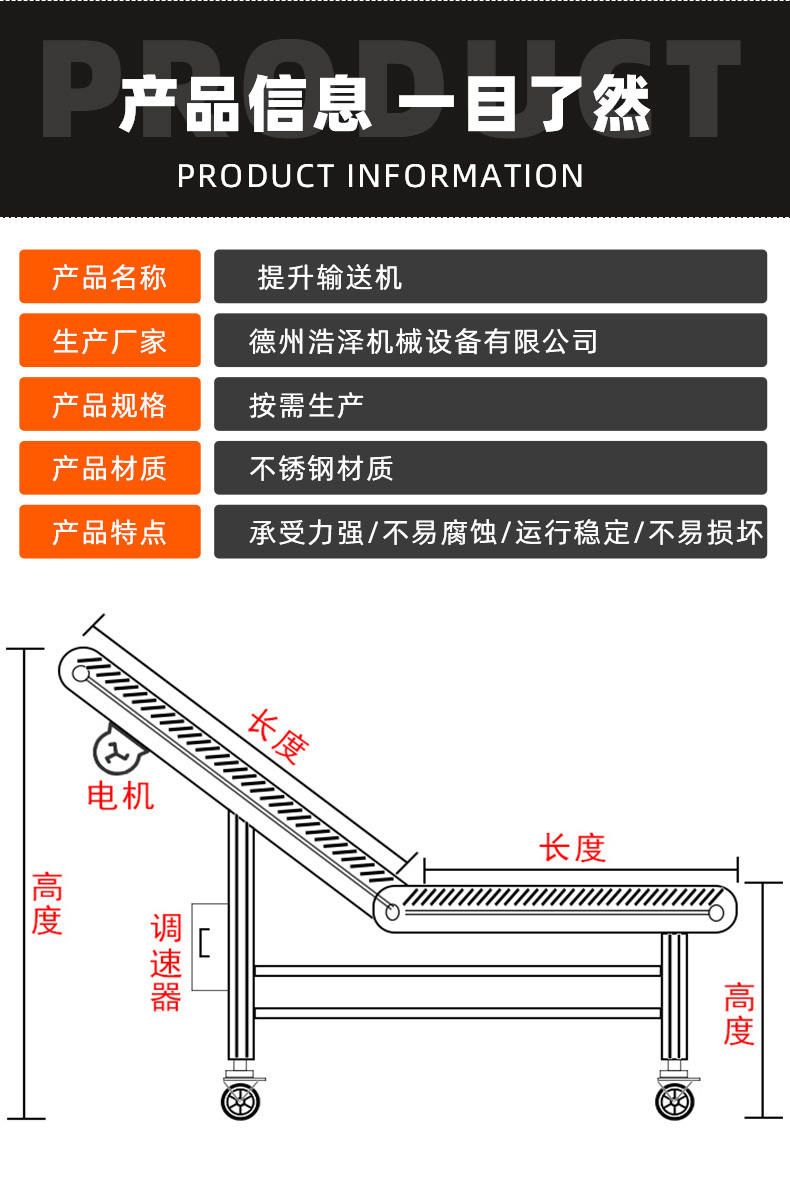 PRODUCT
产品信息 一目了然
PRODUCT INFORMATION

| 产品名称 | 提升输送机 |
|---|---|
| 生产厂家 | 德州浩泽机械设备有限公司 |
| 产品规格 | 按需生产 |
| 产品材质 | 不锈钢材质 |
| 产品特点 | 承受力强/不易腐蚀/运行稳定/不易损坏 |

长度
电机
长度
高度
调速器
高度