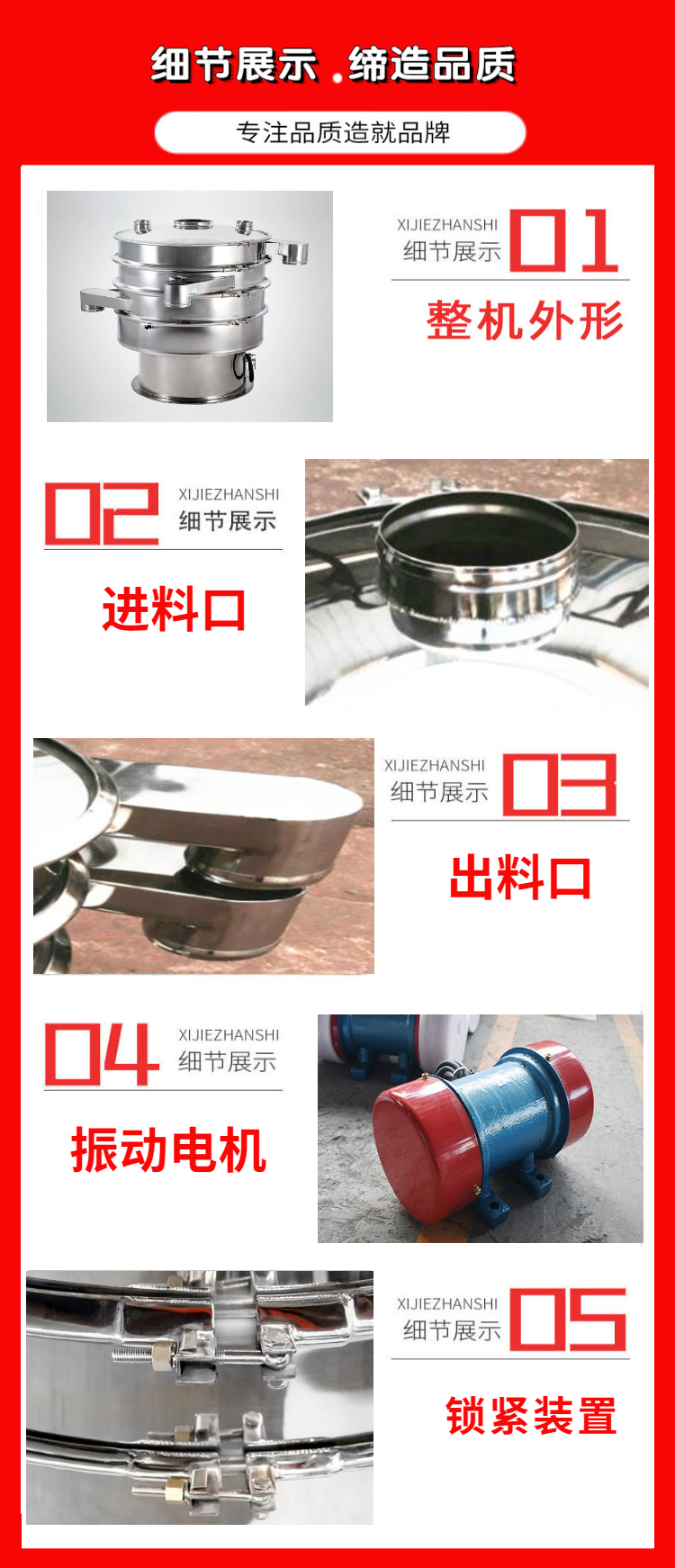 细节展示 .缔造品质

专注品质造就品牌

XIJIEZHANSHI
细节展示 01

整机外形

02 XIJIEZHANSHI
细节展示

进料口

XIJIEZHANSHI
细节展示 03

出料口

04 XIJIEZHANSHI
细节展示

振动电机

XIJIEZHANSHI
细节展示 05

锁紧装置