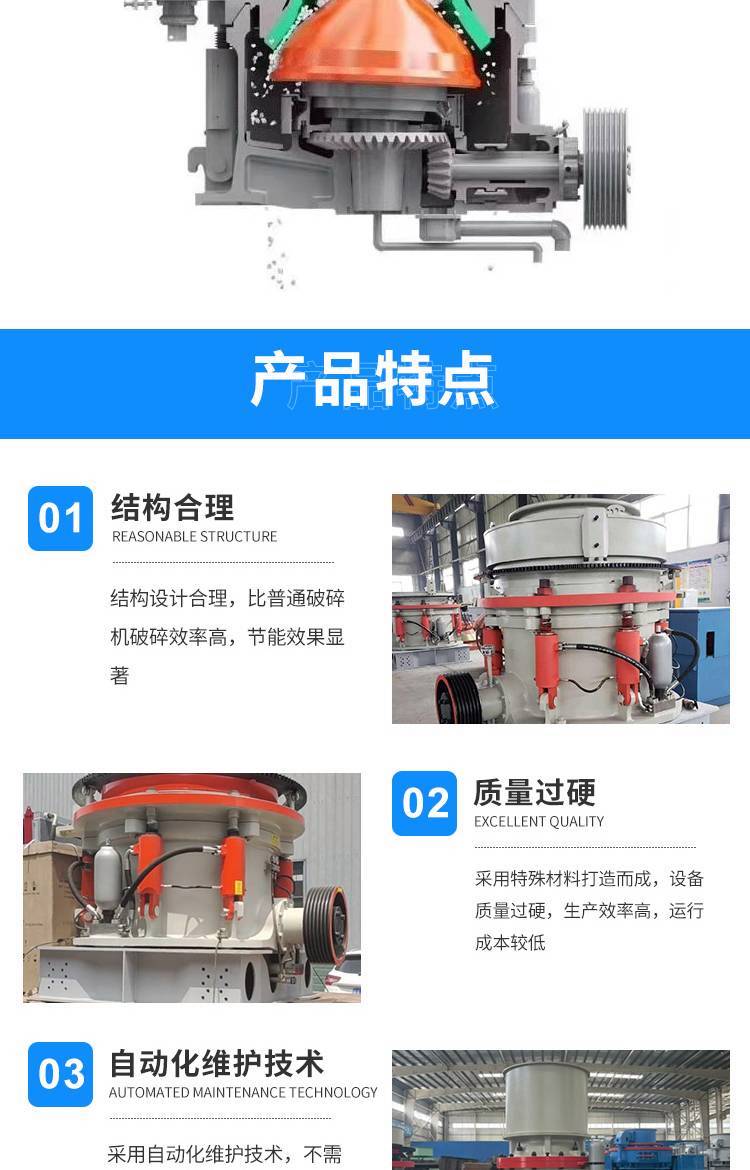 产品特点

01 结构合理
REASONABLE STRUCTURE

结构设计合理，比普通破碎机破碎效率高，节能效果显著

02 质量过硬
EXCELLENT QUALITY

采用特殊材料打造而成，设备质量过硬，生产效率高，运行成本较低

03 自动化维护技术
AUTOMATED MAINTENANCE TECHNOLOGY

采用自动化维护技术，不需