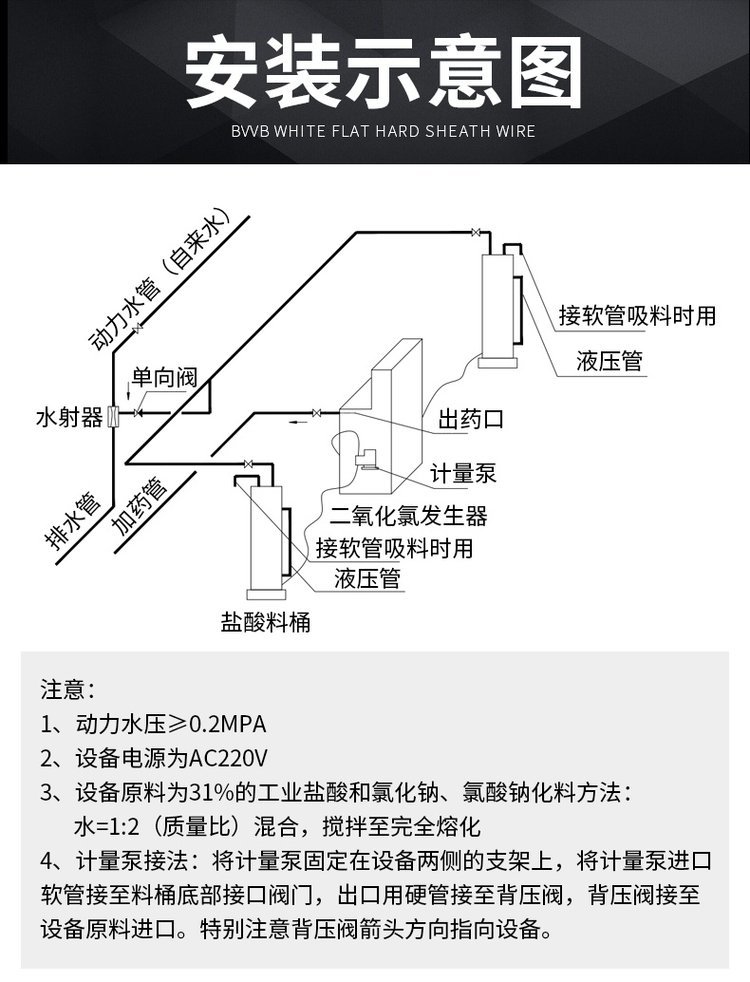 安装示意图

BVVB WHITE FLAT HARD SHEATH WIRE

动力水管（自来水）

单向阀

水射器

排水管

加药管

接软管吸料时用

液压管

出药口

计量泵

二氧化氯发生器

接软管吸料时用

液压管

盐酸料桶

注意：

1、动力水压≥0.2MPA

2、设备电源为AC220V

3、设备原料为31%的工业盐酸和氯化钠、氯酸钠化料方法：水=1:2（质量比）混合，搅拌至完全熔化

4、计量泵接法：将计量泵固定在设备两侧的支架上，将计量泵进口软管接至料桶底部接口阀门，出口用硬管接至背压阀，背压阀接至设备原料进口。特别注意背压阀箭头方向指向设备。