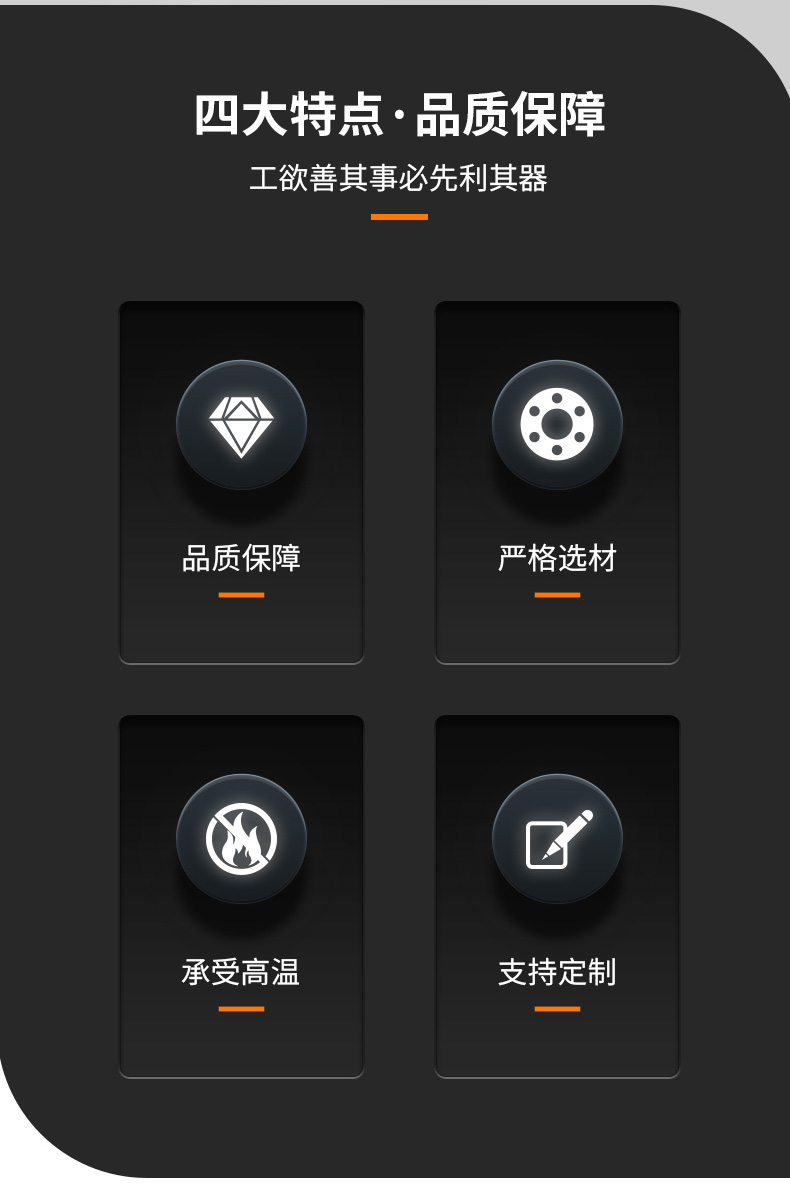 四大特点·品质保障

工欲善其事必先利其器

品质保障

严格选材

承受高温

支持定制