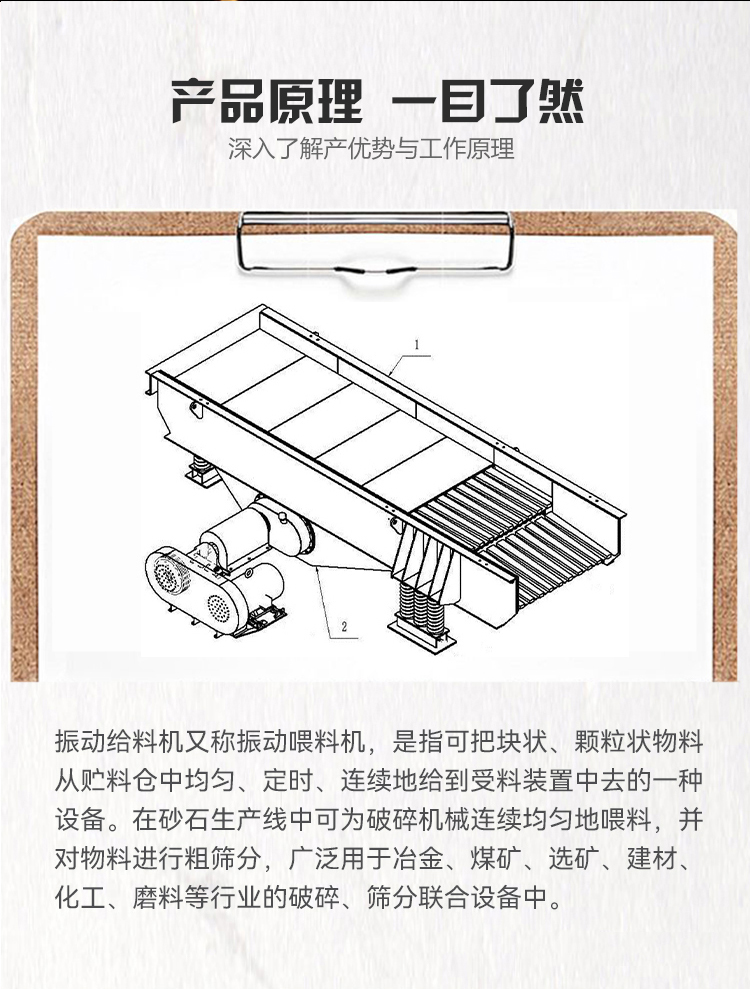 产品原理 一目了然

深入了解产优势与工作原理

1

2

振动给料机又称振动喂料机，是指可把块状、颗粒状物料从贮料仓中均匀、定时、连续地给到受料装置中去的一种设备。在砂石生产线中可为破碎机械连续均匀地喂料，并对物料进行粗筛分，广泛用于冶金、煤矿、选矿、建材、化工、磨料等行业的破碎、筛分联合设备中。