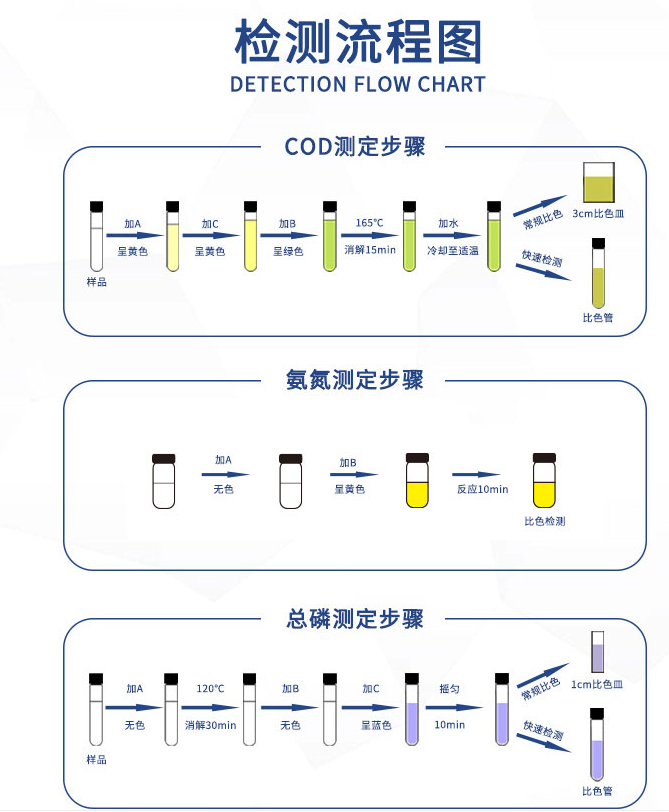 检测流程图
DETECTION FLOW CHART

COD测定步骤

样品 加A 呈黄色 加C 呈黄色 加B 呈绿色 165°C 消解15min 加水 冷却至适温 常规比色 3cm比色皿 快速检测 比色管

氨氮测定步骤

加A 无色 加B 呈黄色 反应10min 比色检测

总磷测定步骤

样品 加A 无色 120°C 消解30min 加B 无色 加C 呈蓝色 摇匀 10min 常规比色 1cm比色皿 快速检测 比色管