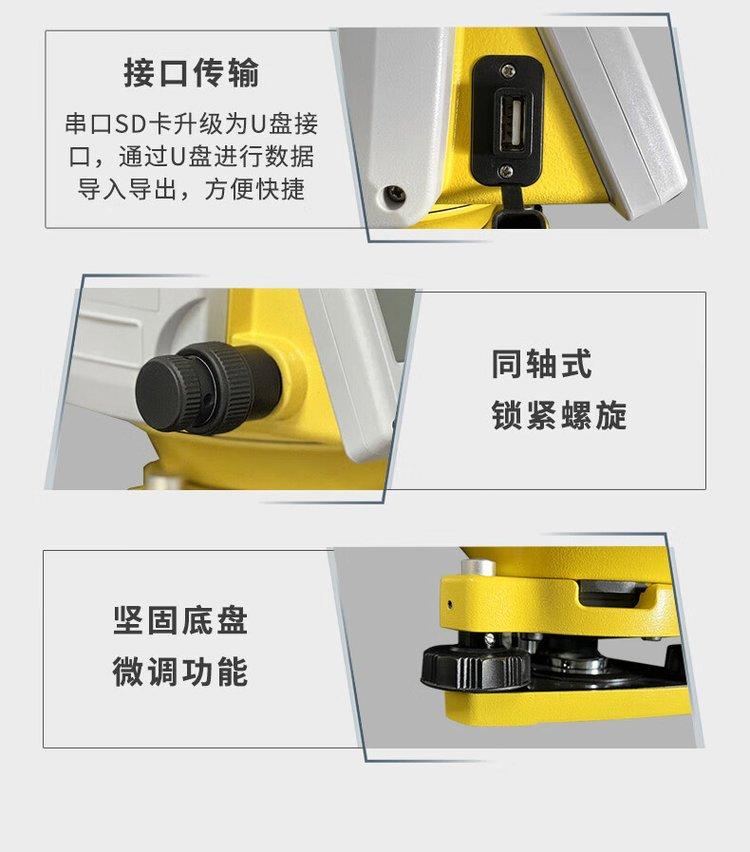 接口传输

串口SD卡升级为U盘接口，通过U盘进行数据导入导出，方便快捷

同轴式
锁紧螺旋

坚固底盘
微调功能