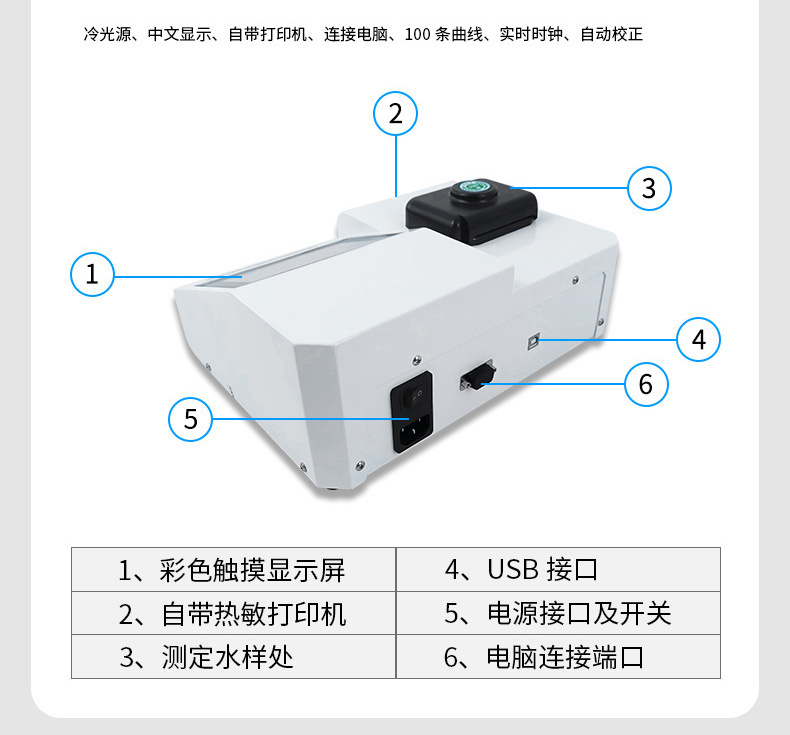 冷光源、中文显示、自带打印机、连接电脑、100 条曲线、实时时钟、自动校正

2

3

1

4

6

5

| 1、彩色触摸显示屏 | 4、USB 接口 |
|---|---|
| 2、自带热敏打印机 | 5、电源接口及开关 |
| 3、测定水样处 | 6、电脑连接端口 |