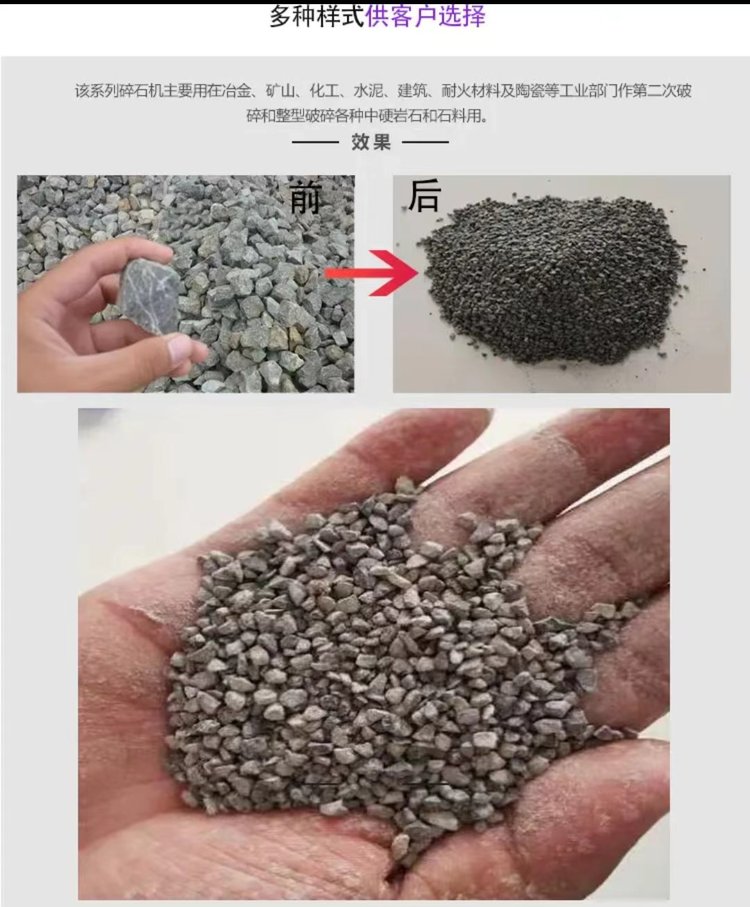 多种样式供客户选择

该系列碎石机主要用在冶金、矿山、化工、水泥、建筑、耐火材料及陶瓷等工业部门作第二次破碎和整型破碎各种中硬岩石和石料用。

—— 效果 ——

前

后